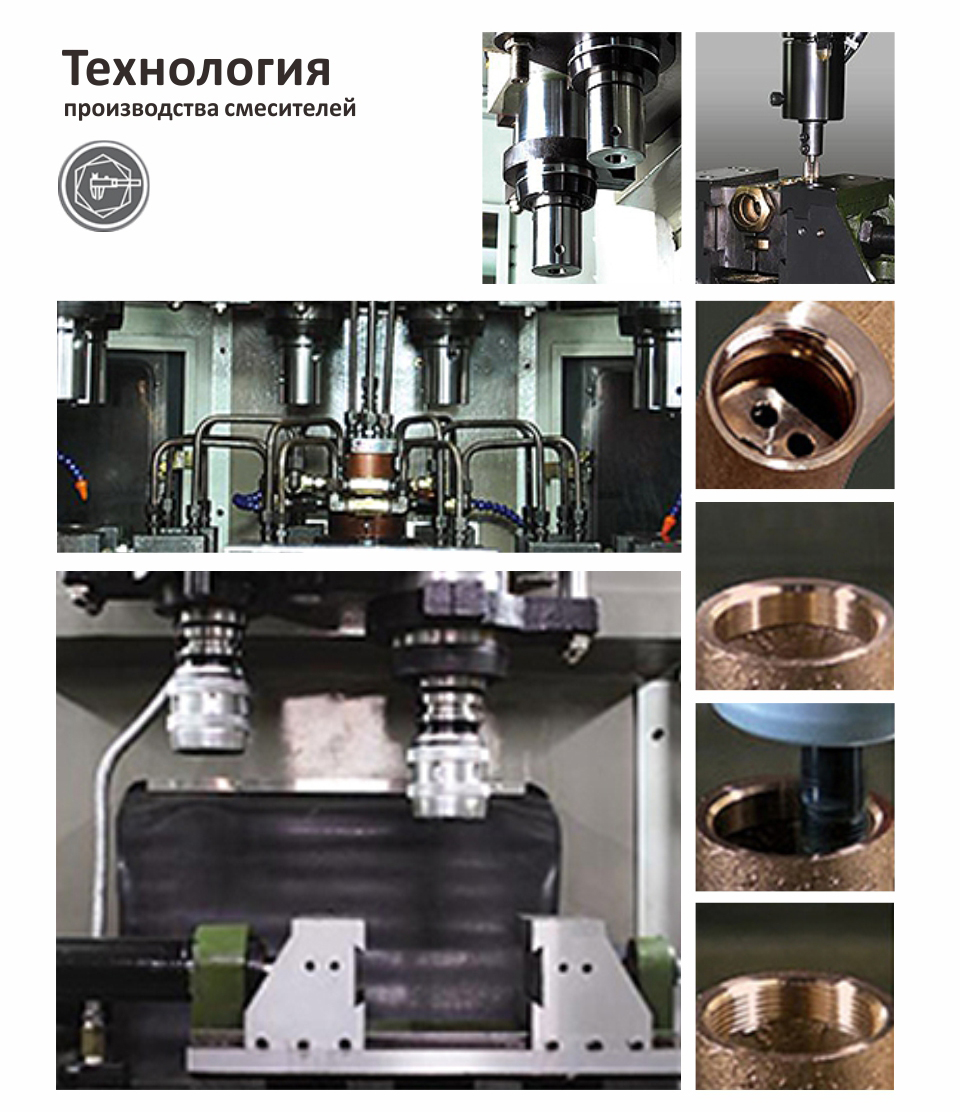 Технология
производства смесителей