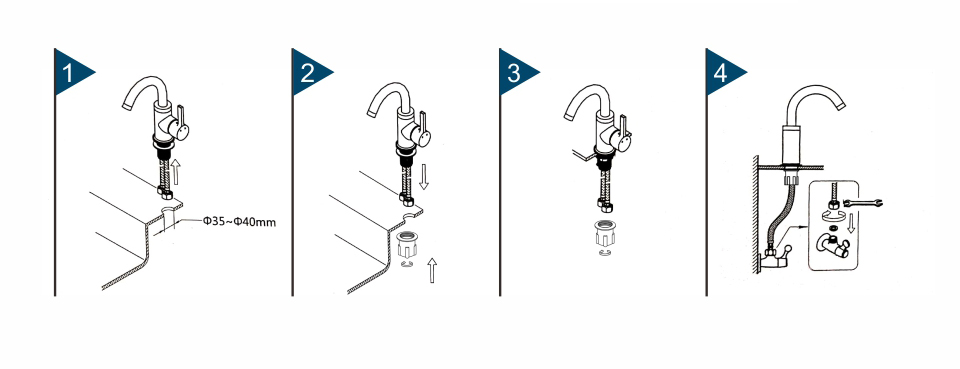 1

Φ35~Φ40mm

2

3

4