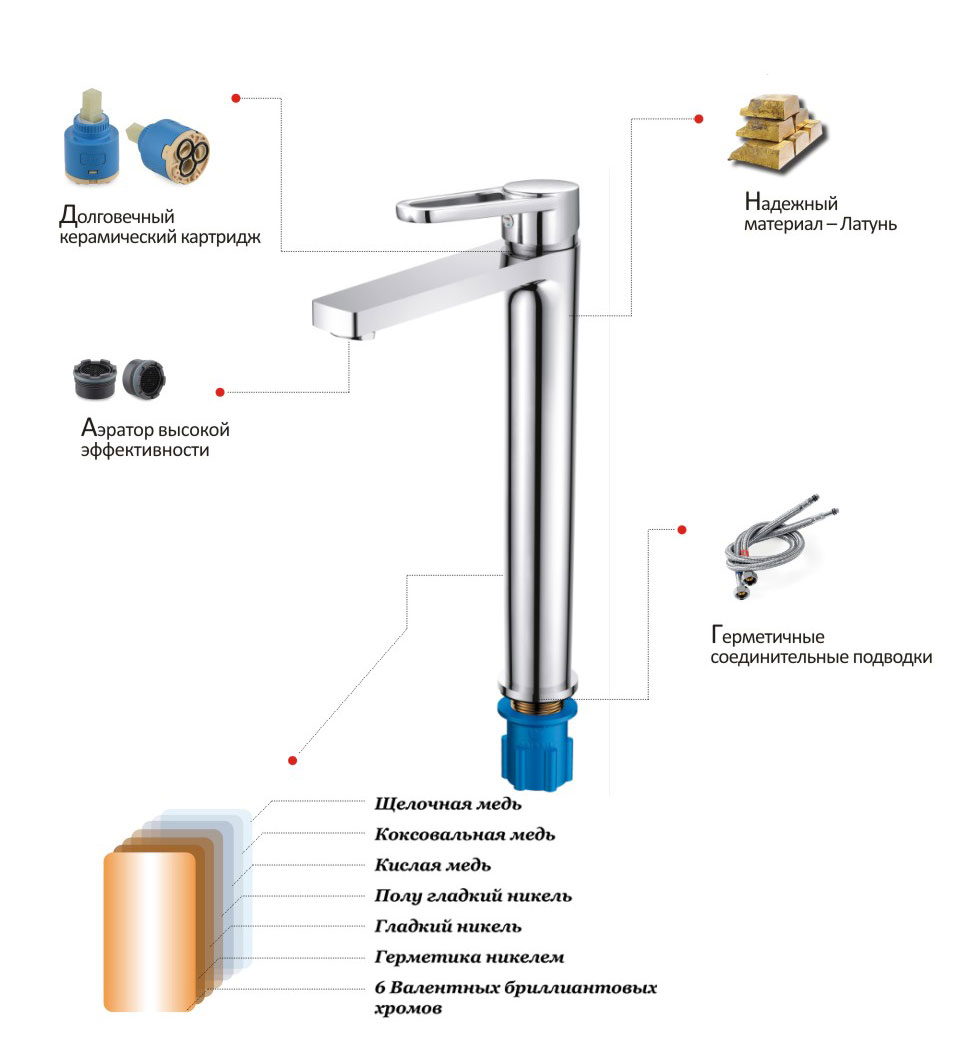 Долговечный керамический картридж

Надежный материал – Латунь

Аэратор высокой эффективности

Герметичные соединительные подводки

Щелочная медь
Коксовальная медь
Кислая медь
Полу гладкий никель
Гладкий никель
Герметика никелем
6 Валентных бриллиантовых хромов