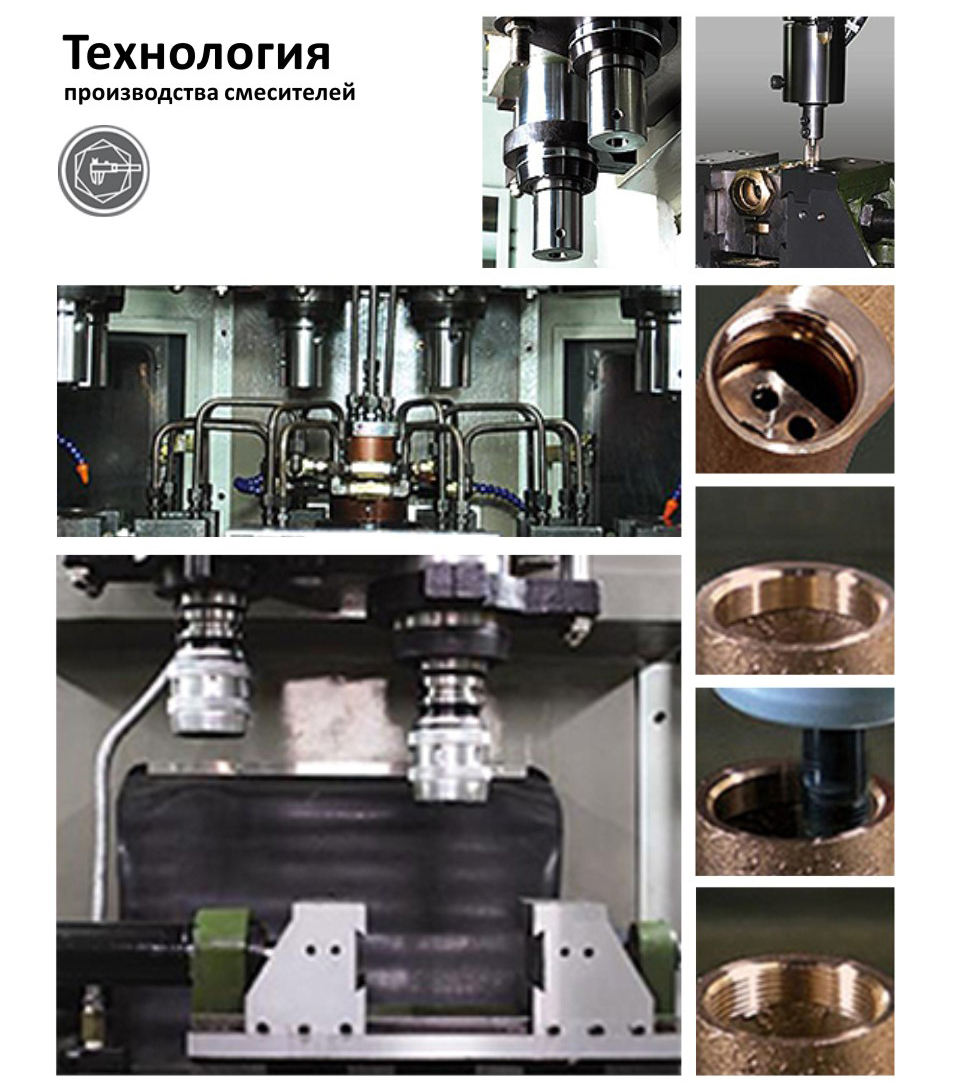 Технология
производства смесителей