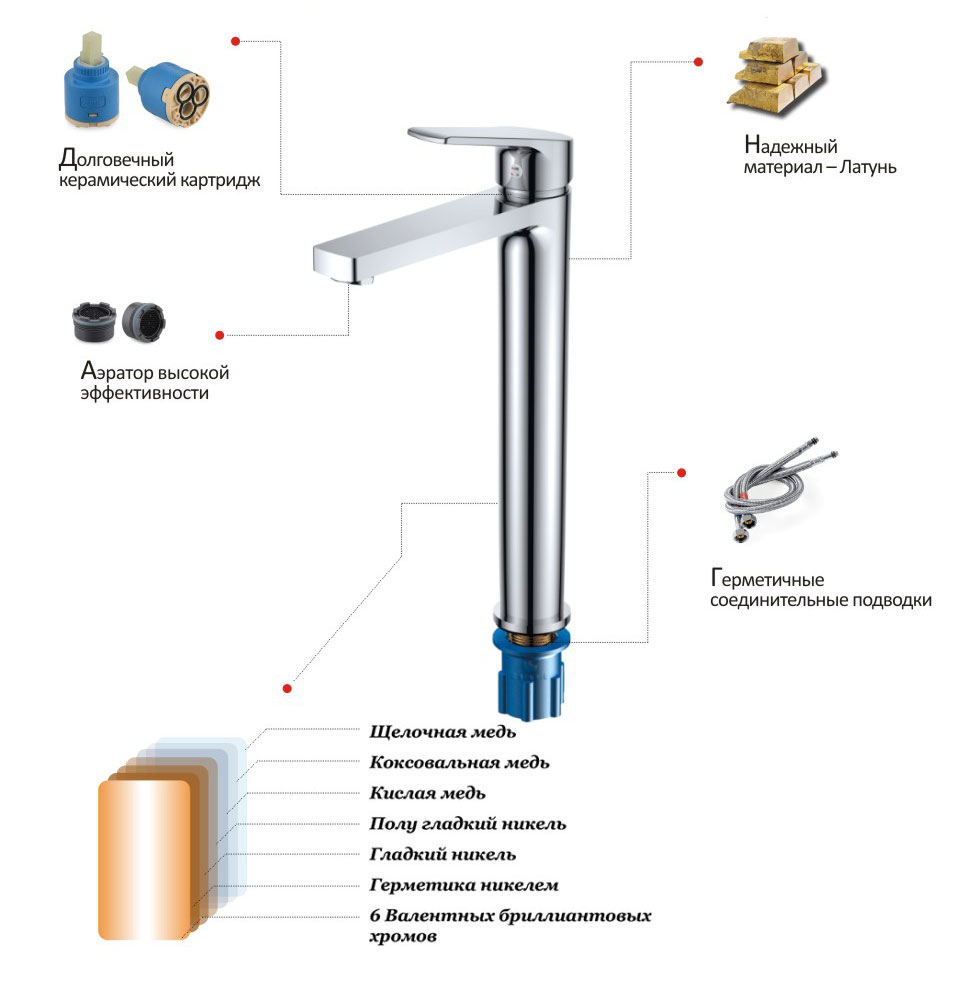 Долговечный керамический картридж

Надежный материал – Латунь

Аэратор высокой эффективности

Герметичные соединительные подводки

Щелочная медь
Коксовальная медь
Кислая медь
Полу гладкий никель
Гладкий никель
Герметика никелем
6 Валентных бриллиантовых хромов