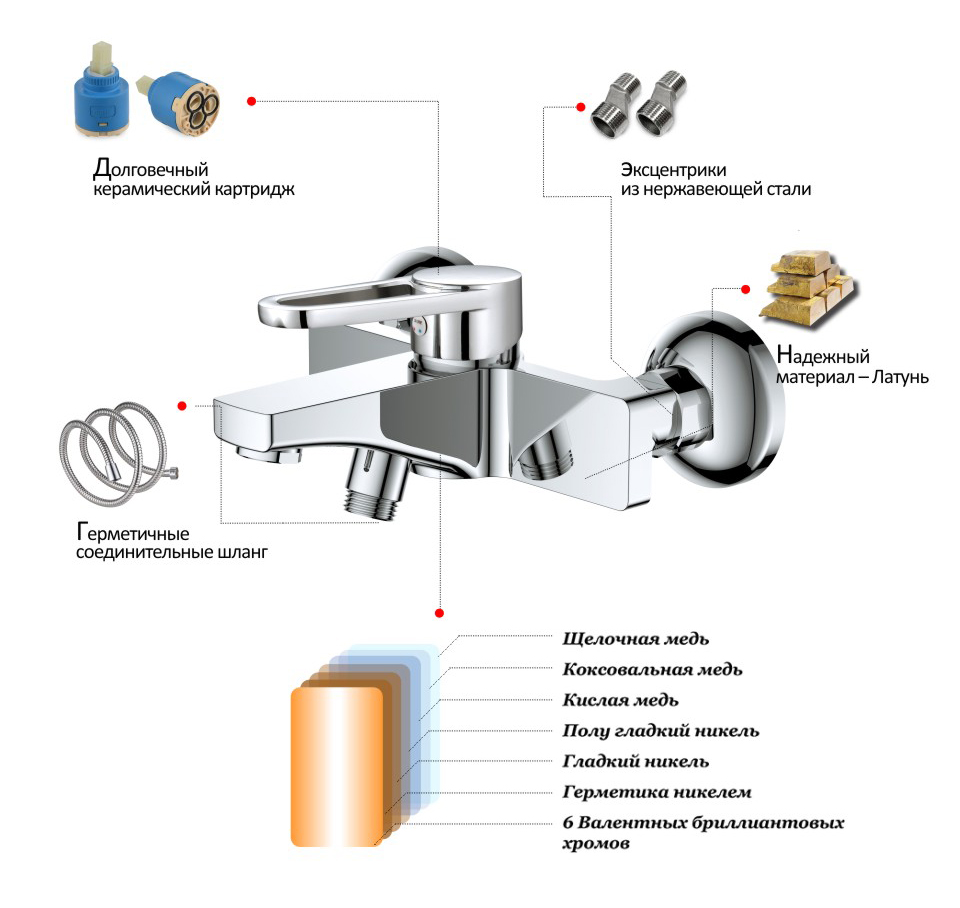 Долговечный керамический картридж

Эксцентрики из нержавеющей стали

Надежный материал – Латунь

Герметичные соединительные шланг

Щелочная медь
Коксовальная медь
Кислая медь
Полу гладкий никель
Гладкий никель
Герметика никелем
6 Валентных бриллиантовых хромов