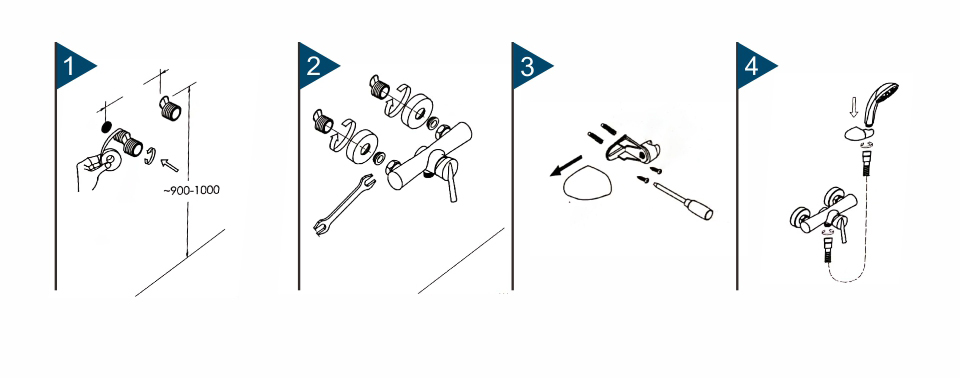 1

~900-1000

2

3

4