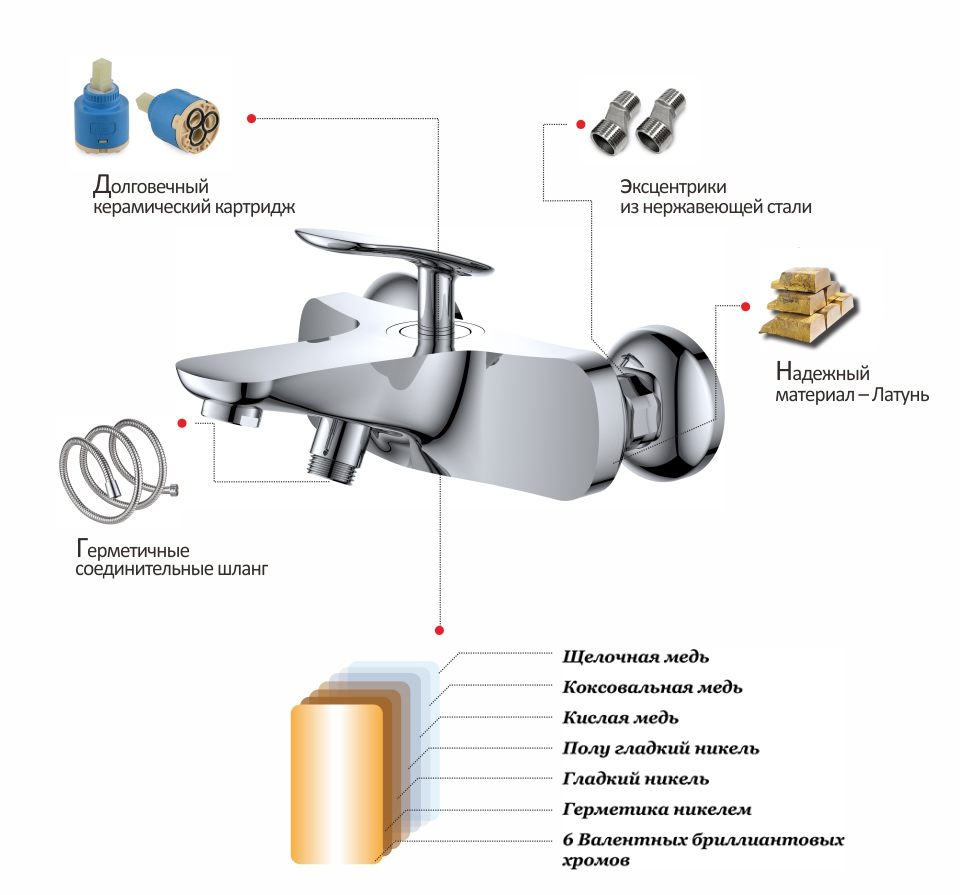 Долговечный керамический картридж

Эксцентрики из нержавеющей стали

Надежный материал – Латунь

Герметичные соединительные шланг

Щелочная медь

Коксовальная медь

Кислая медь

Полу гладкий никель

Гладкий никель

Герметика никелем

6 Валентных бриллиантовых хромов