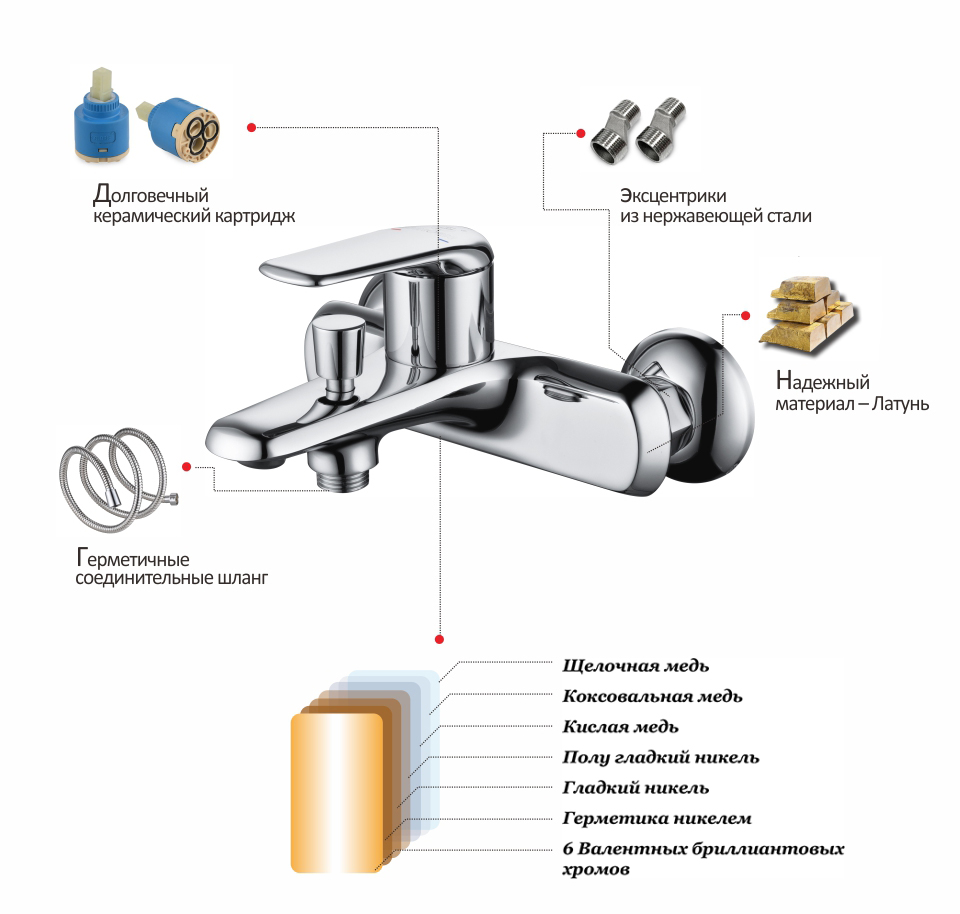 Долговечный керамический картридж

Эксцентрики из нержавеющей стали

Надежный материал – Латунь

Герметичные соединительные шланг

Щелочная медь
Коксовальная медь
Кислая медь
Полу гладкий никель
Гладкий никель
Герметика никелем
6 Валентных бриллиантовых хромов