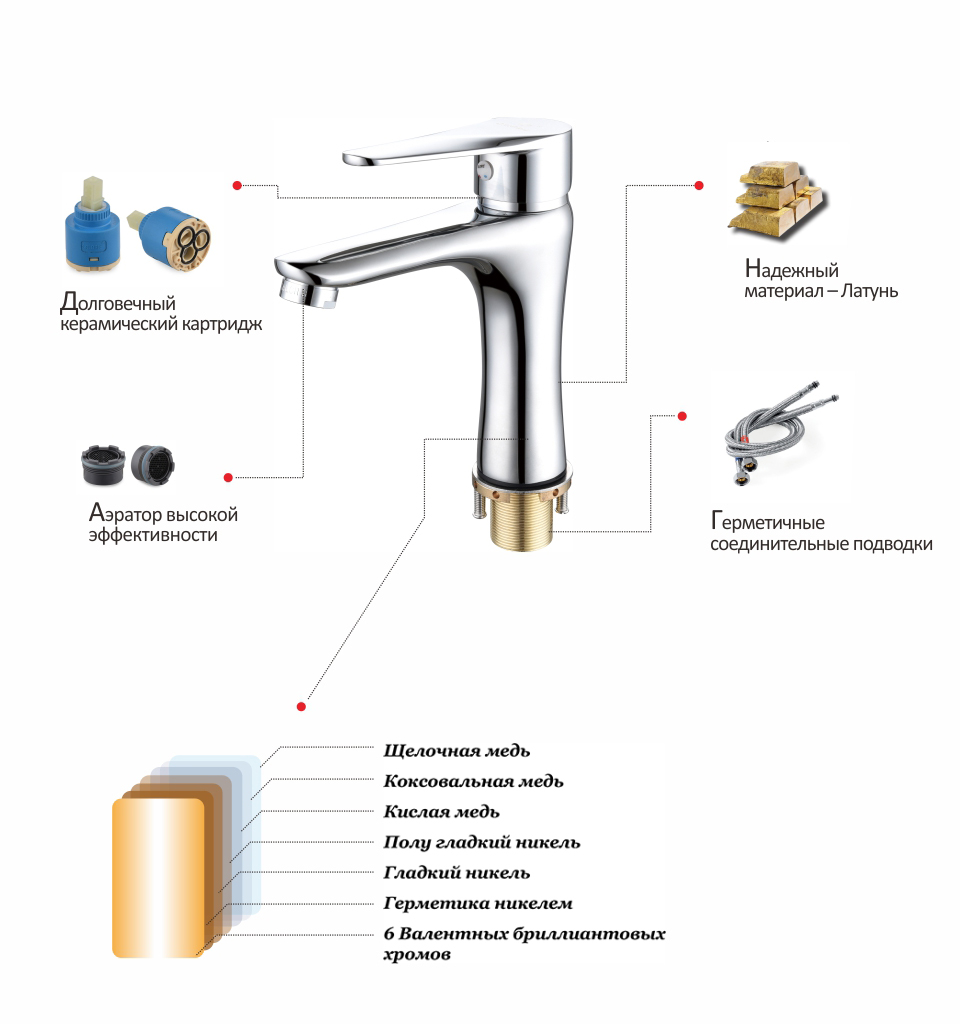 Долговечный керамический картридж

Надежный материал – Латунь

Аэратор высокой эффективности

Герметичные соединительные подводки

Щелочная медь
Коксовальная медь
Кислая медь
Полу гладкий никель
Гладкий никель
Герметика никелем
6 Валентных бриллиантовых хромов