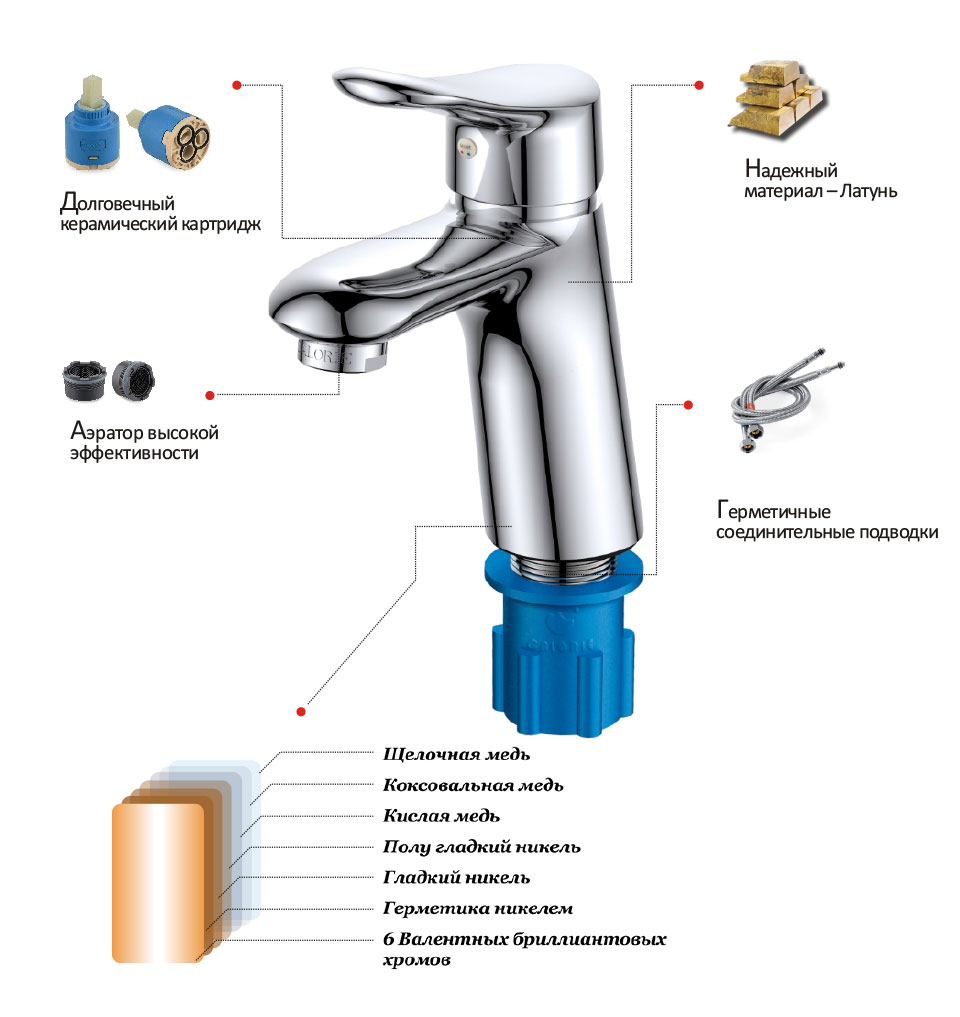 Долговечный керамический картридж

Надежный материал – Латунь

Аэратор высокой эффективности

Герметичные соединительные подводки

Щелочная медь
Коксовальная медь
Кислая медь
Полу гладкий никель
Гладкий никель
Герметика никелем
6 Валентных бриллиантовых хромов