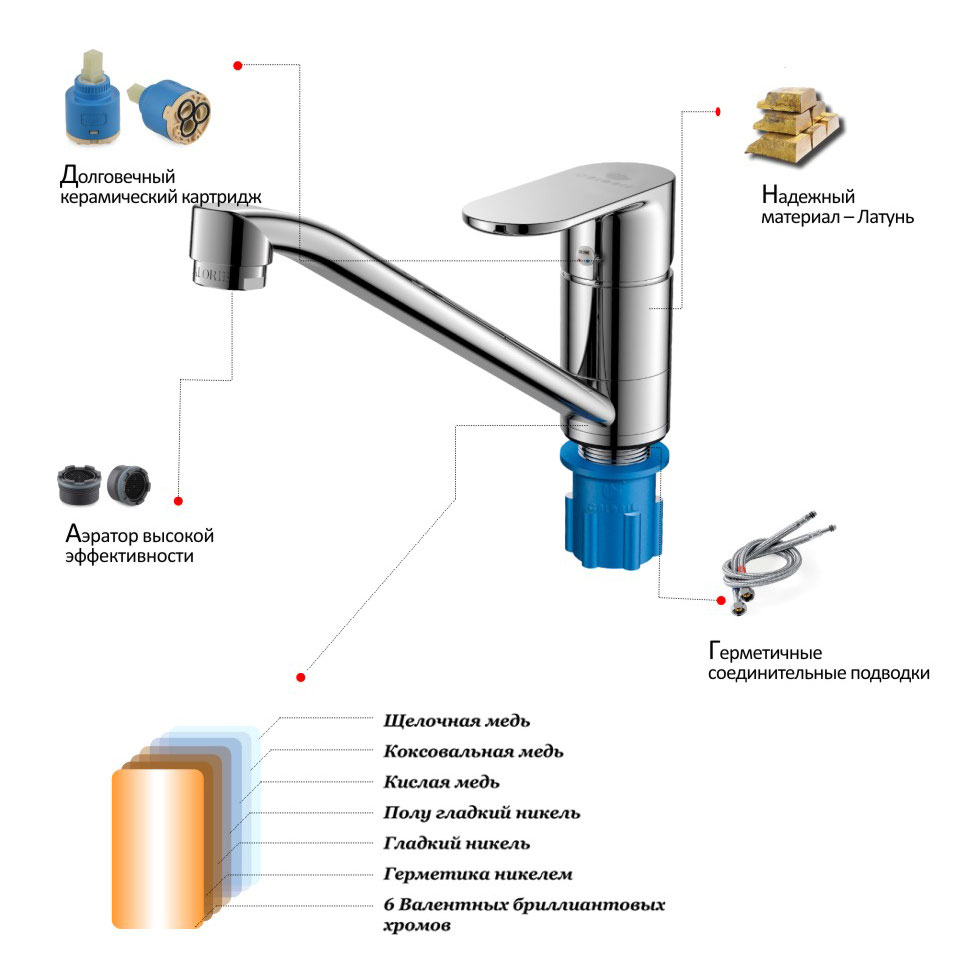 Долговечный керамический картридж

Надежный материал – Латунь

Аэратор высокой эффективности

Герметичные соединительные подводки

Щелочная медь
Коксовальная медь
Кислая медь
Полу гладкий никель
Гладкий никель
Герметика никелем
6 Валентных бриллиантовых хромов