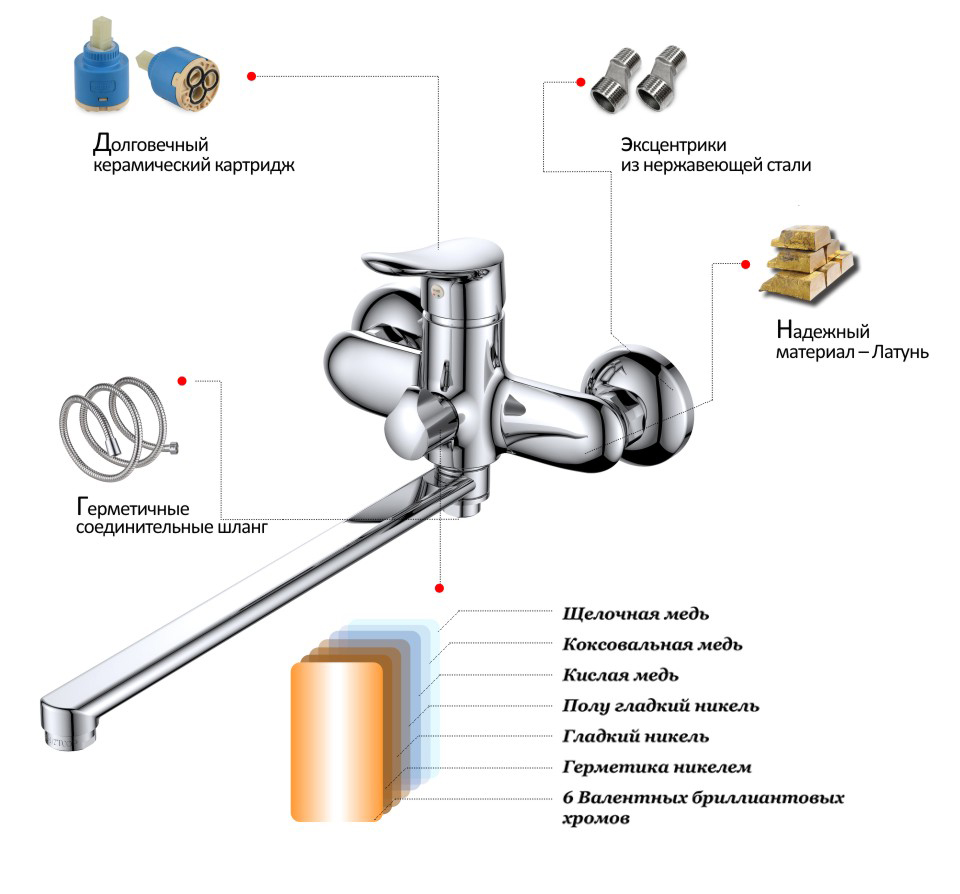 Долговечный керамический картридж

Эксцентрики из нержавеющей стали

Надежный материал – Латунь

Герметичные соединительные шланг

Щелочная медь
Коксовальная медь
Кислая медь
Полу гладкий никель
Гладкий никель
Герметика никелем
6 Валентных бриллиантовых хромов