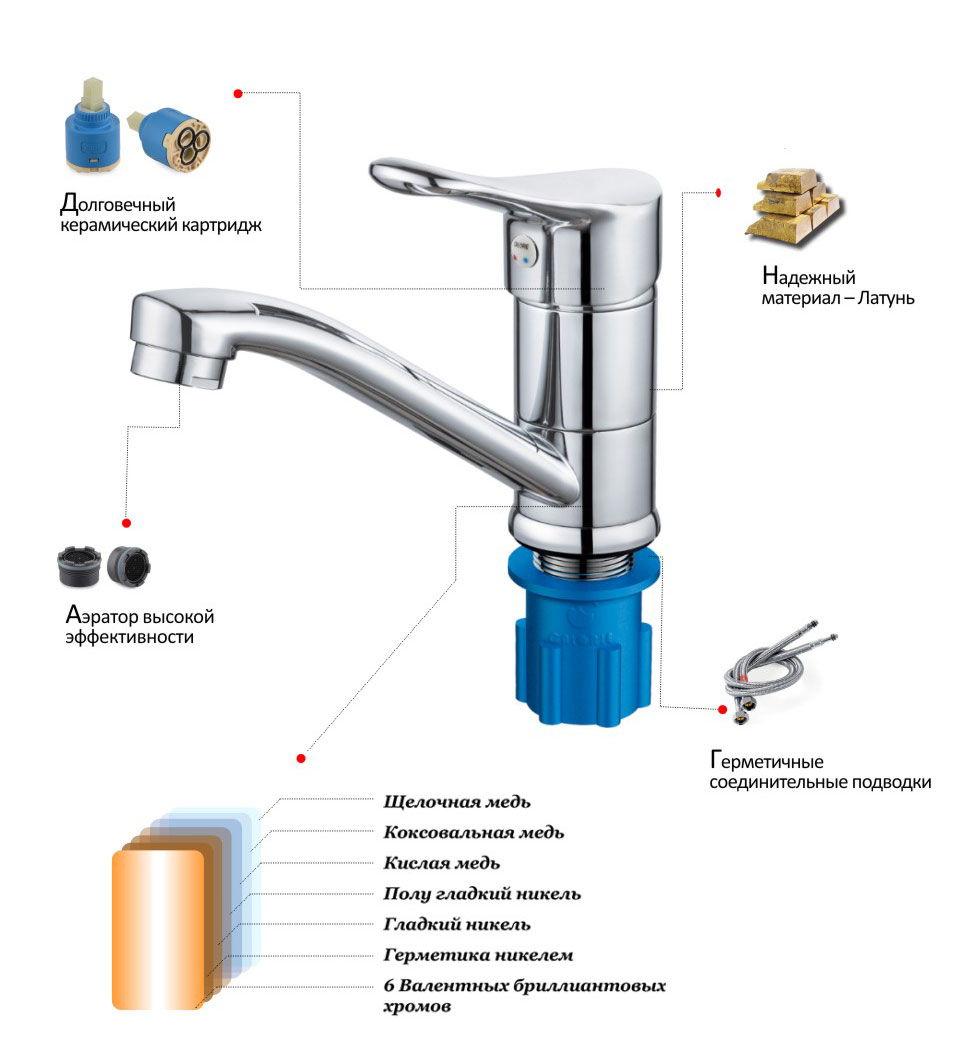 Долговечный керамический картридж

Надежный материал – Латунь

Аэратор высокой эффективности

Герметичные соединительные подводки

Щелочная медь
Коксовальная медь
Кислая медь
Полу гладкий никель
Гладкий никель
Герметика никелем
6 Валентных бриллиантовых хромов