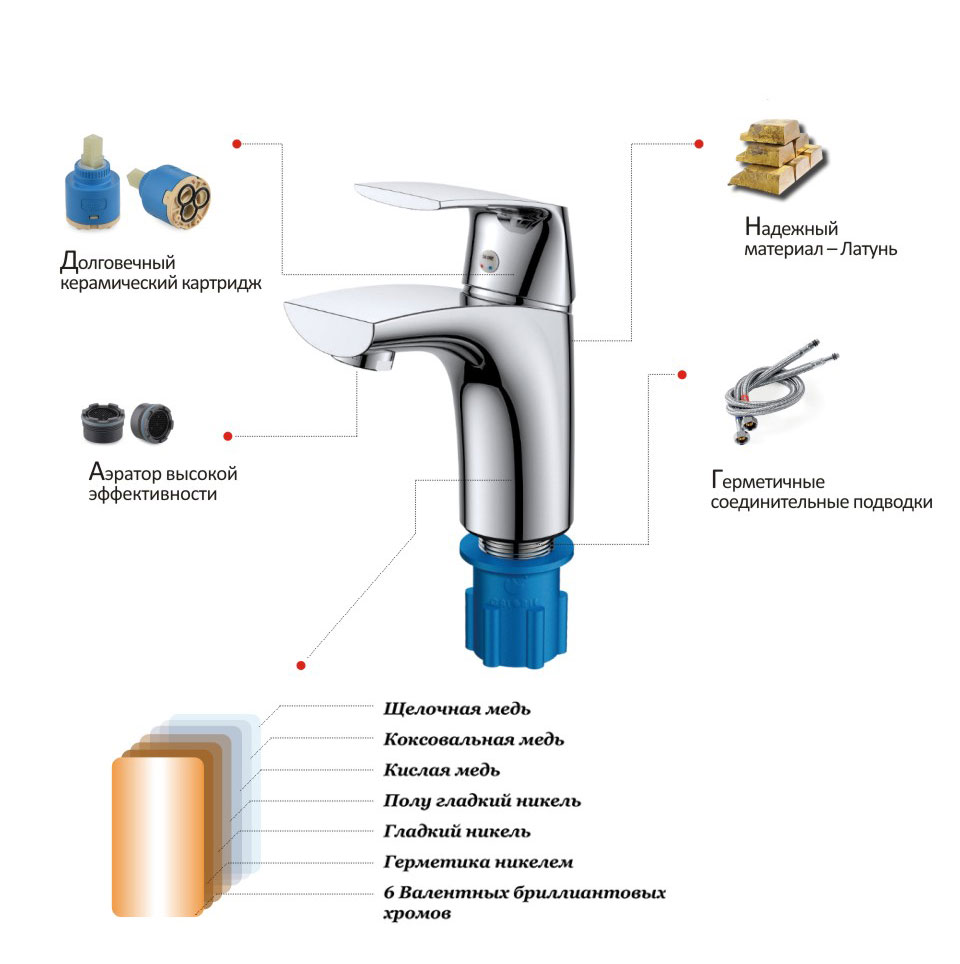 Долговечный керамический картридж

Надежный материал – Латунь

Аэратор высокой эффективности

Герметичные соединительные подводки

Щелочная медь

Коксовальная медь

Кислая медь

Полу гладкий никель

Гладкий никель

Герметика никелем

6 Валентных бриллиантовых хромов