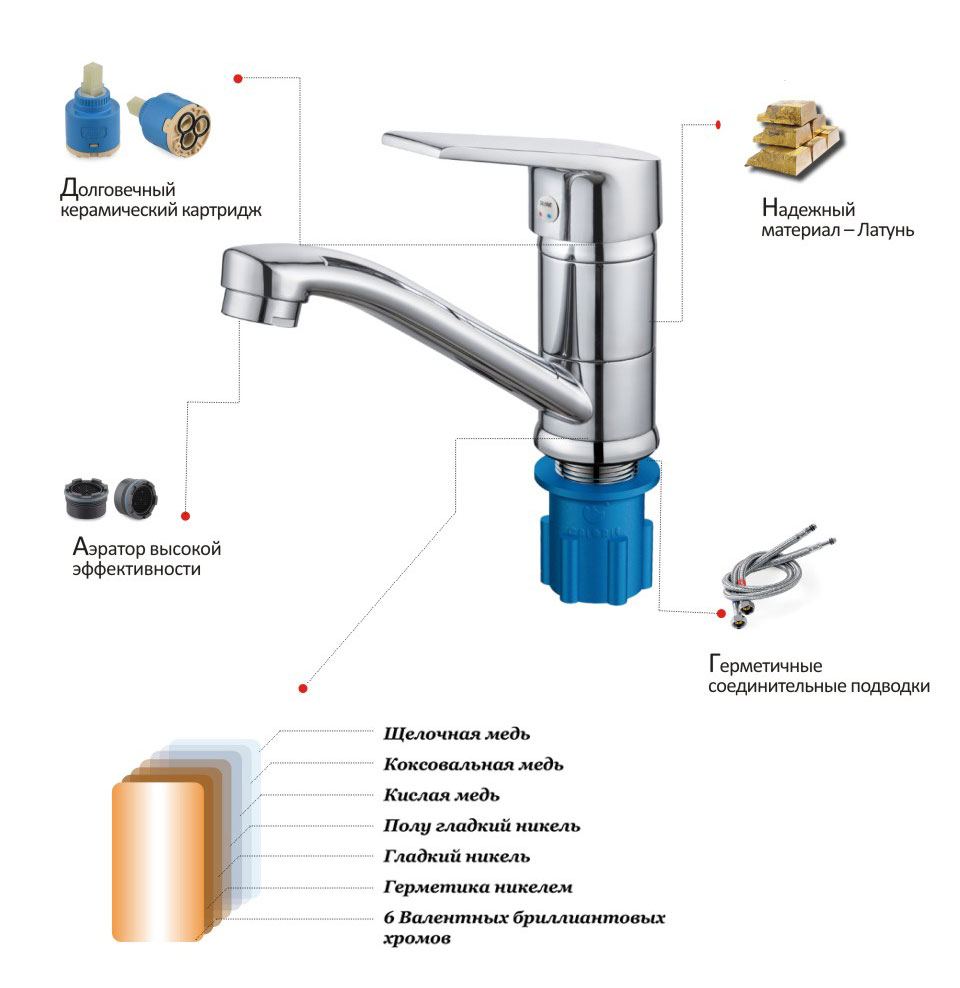 Долговечный керамический картридж

Надежный материал – Латунь

Аэратор высокой эффективности

Герметичные соединительные подводки

Щелочная медь
Коксовальная медь
Кислая медь
Полу гладкий никель
Гладкий никель
Герметика никелем
6 Валентных бриллиантовых хромов