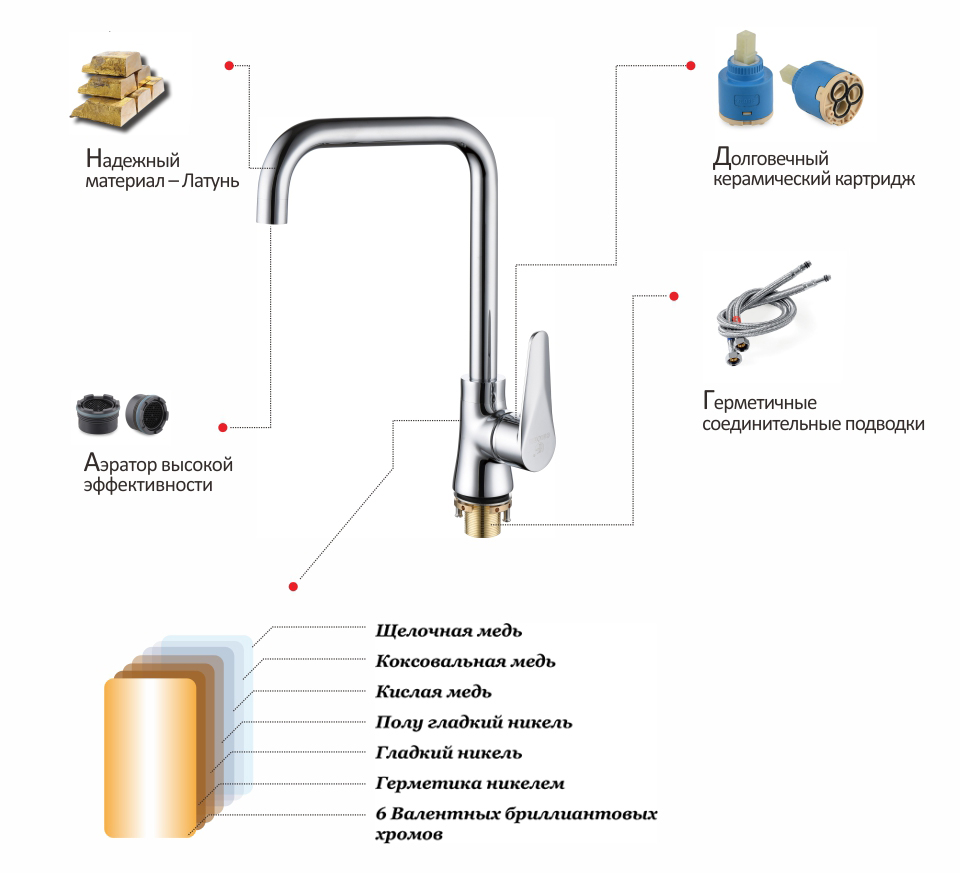 Надежный материал – Латунь

Долговечный керамический картридж

Герметичные соединительные подводки

Аэратор высокой эффективности

Щелочная медь

Коксовальная медь

Кислая медь

Полу гладкий никель

Гладкий никель

Герметика никелем

6 Валентных бриллиантовых хромов