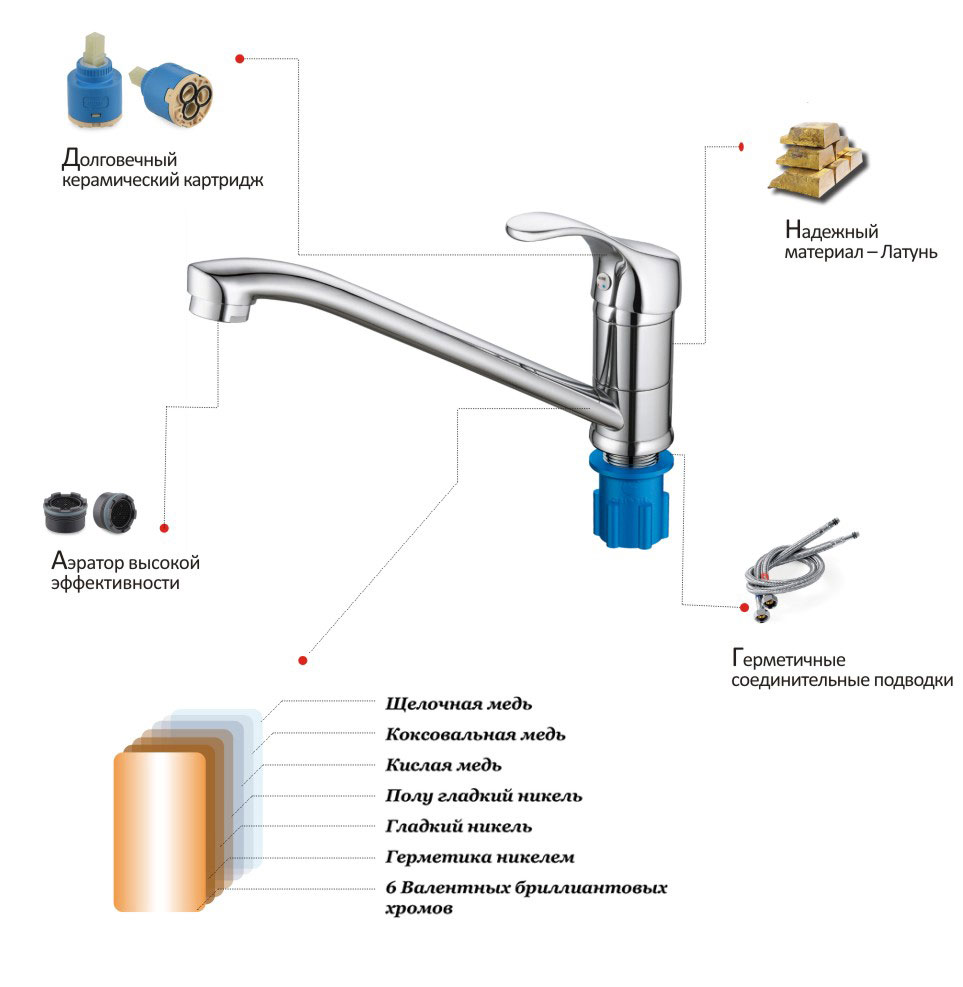 Долговечный керамический картридж

Надежный материал – Латунь

Аэратор высокой эффективности

Герметичные соединительные подводки

Щелочная медь
Коксовальная медь
Кислая медь
Полу гладкий никель
Гладкий никель
Герметика никелем
6 Валентных бриллиантовых хромов