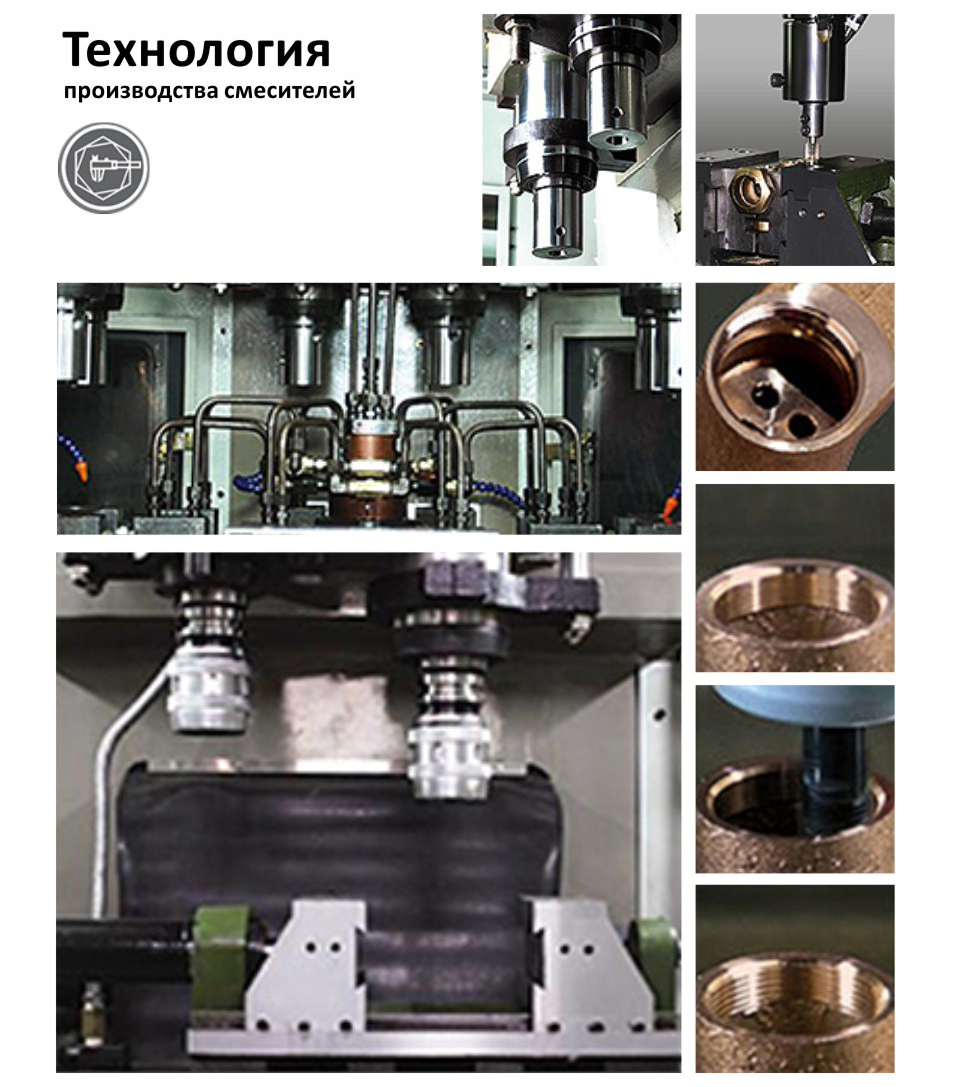 Технология
производства смесителей