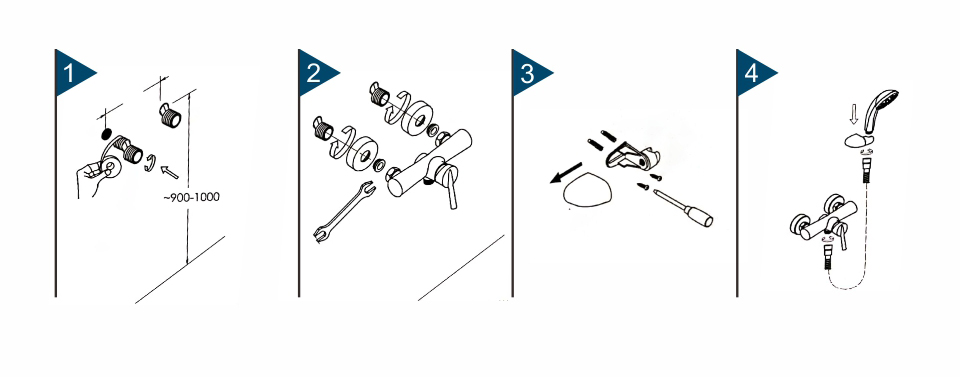 1

~900-1000

2

3

4