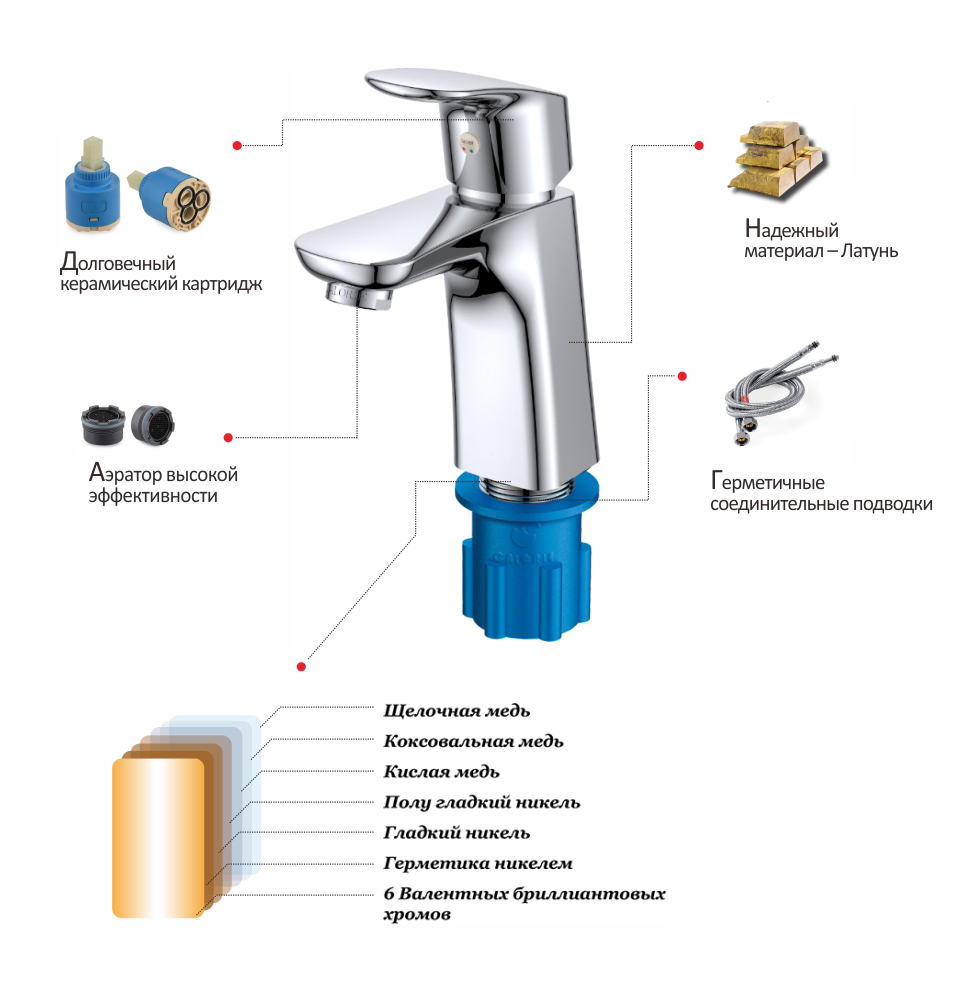 Долговечный керамический картридж

Надежный материал – Латунь

Аэратор высокой эффективности

Герметичные соединительные подводки

Щелочная медь
Коксовальная медь
Кислая медь
Полу гладкий никель
Гладкий никель
Герметика никелем
6 Валентных бриллиантовых хромов