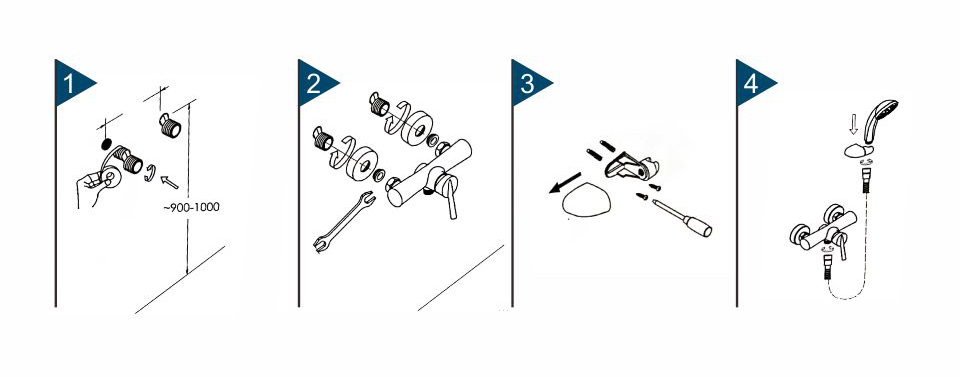 1

~900-1000

2

3

4