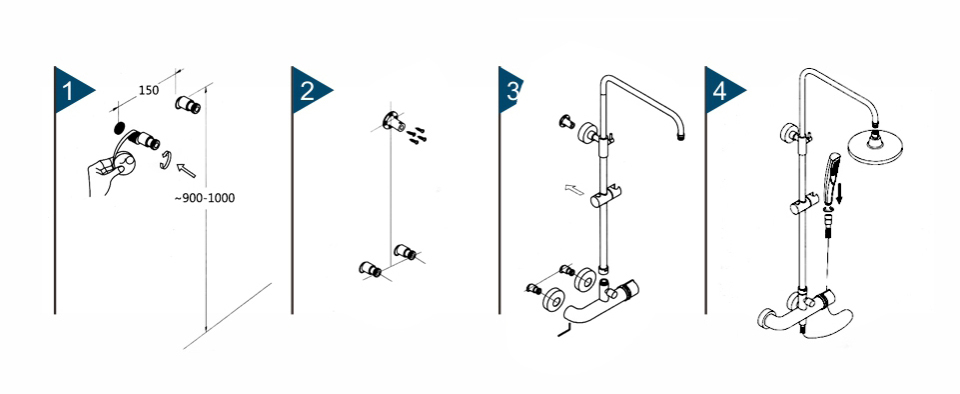 1

150

~900-1000

2

3

4