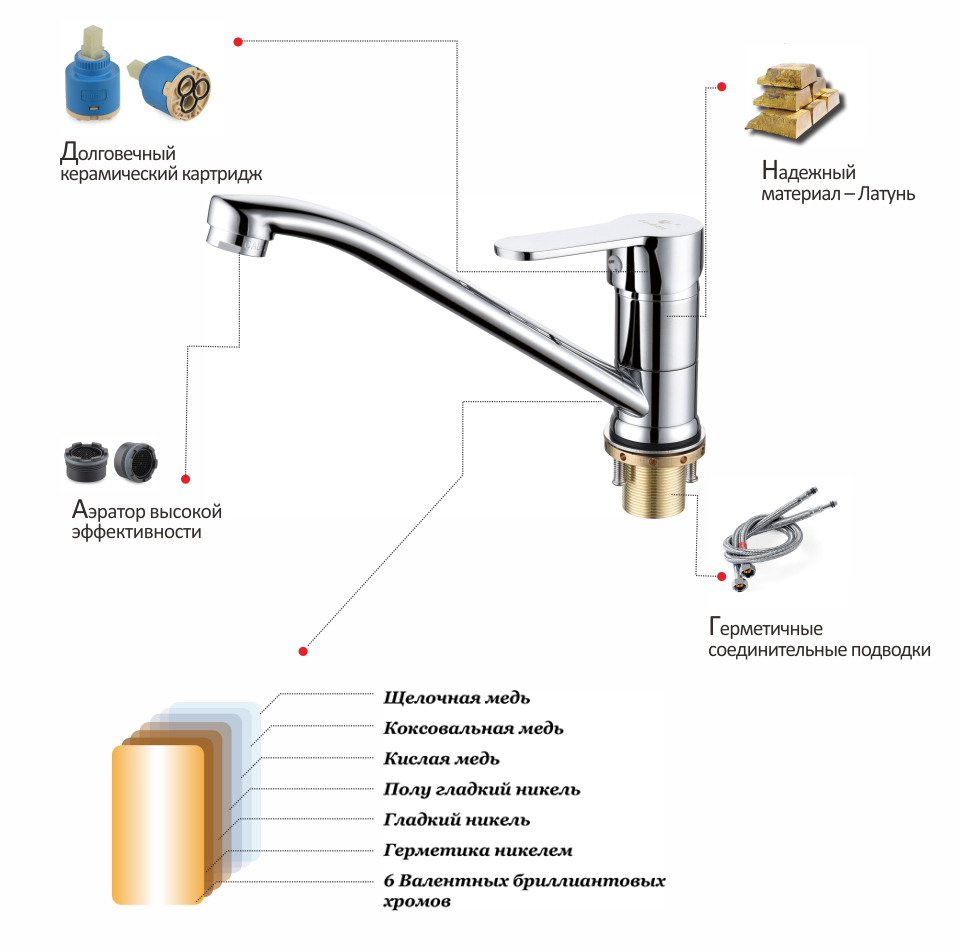 Долговечный керамический картридж

Надежный материал – Латунь

Аэратор высокой эффективности

Герметичные соединительные подводки

Щелочная медь
Коксовальная медь
Кислая медь
Полу гладкий никель
Гладкий никель
Герметика никелем
6 Валентных бриллиантовых хромов