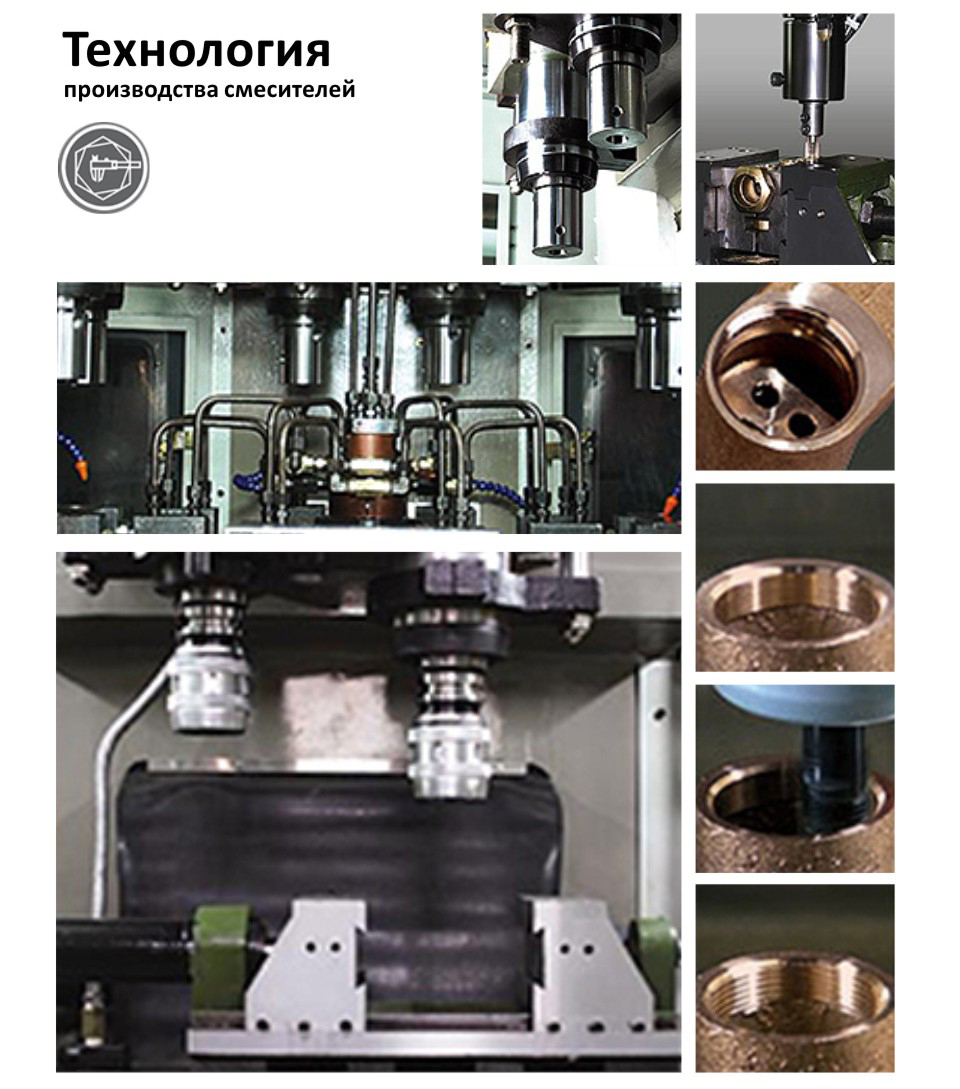 Технология
производства смесителей