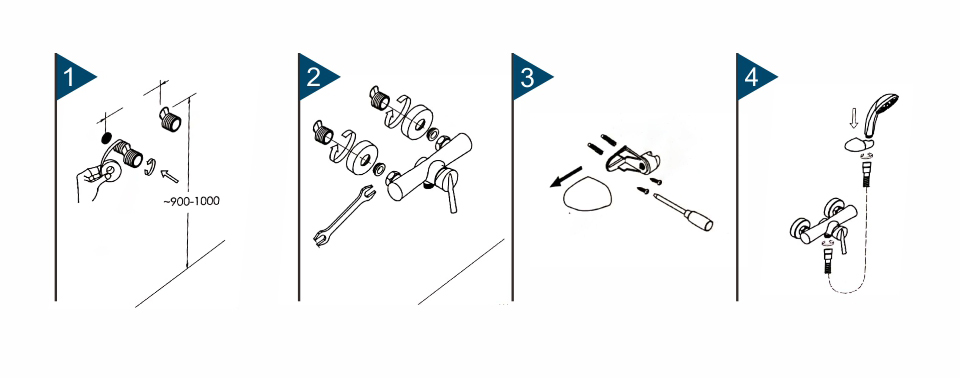 1

~900-1000

2

3

4