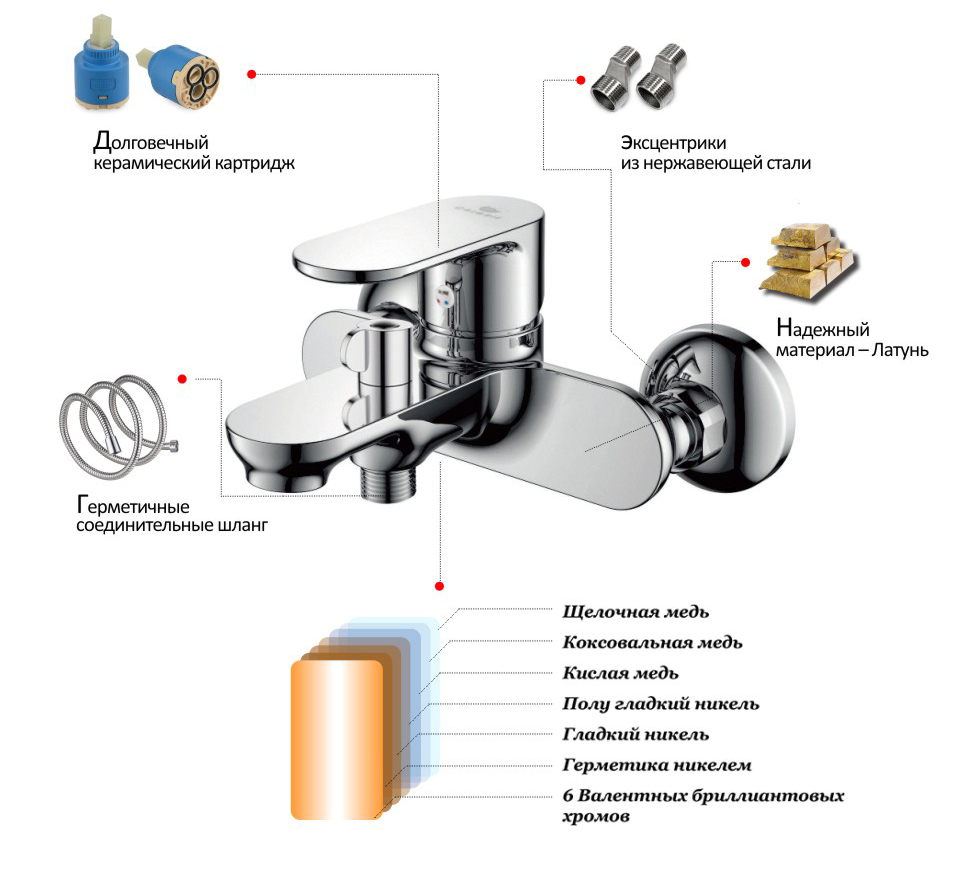 Долговечный керамический картридж

Эксцентрики из нержавеющей стали

Надежный материал – Латунь

Герметичные соединительные шланг

Щелочная медь
Коксовальная медь
Кислая медь
Полу гладкий никель
Гладкий никель
Герметика никелем
6 Валентных бриллиантовых хромов