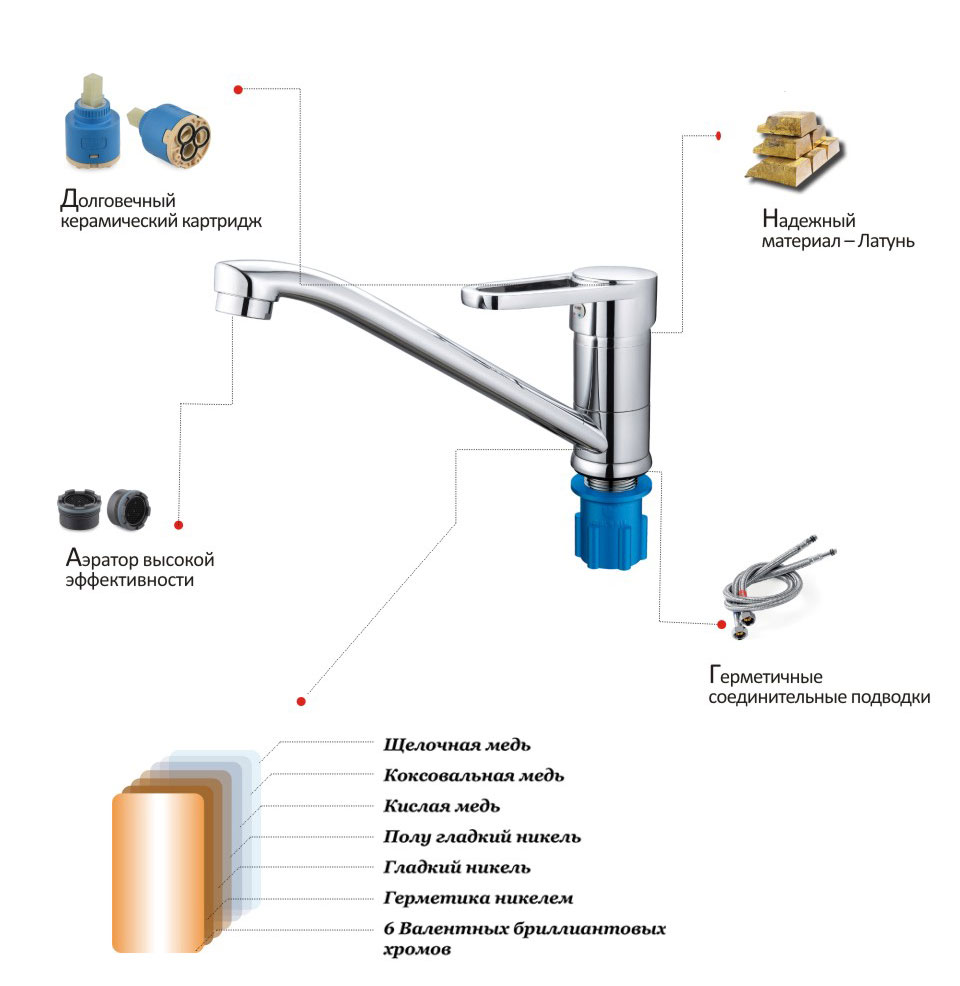 Долговечный керамический картридж

Надежный материал – Латунь

Аэратор высокой эффективности

Герметичные соединительные подводки

Щелочная медь

Коксовальная медь

Кислая медь

Полу гладкий никель

Гладкий никель

Герметика никелем

6 Валентных бриллиантовых хромов