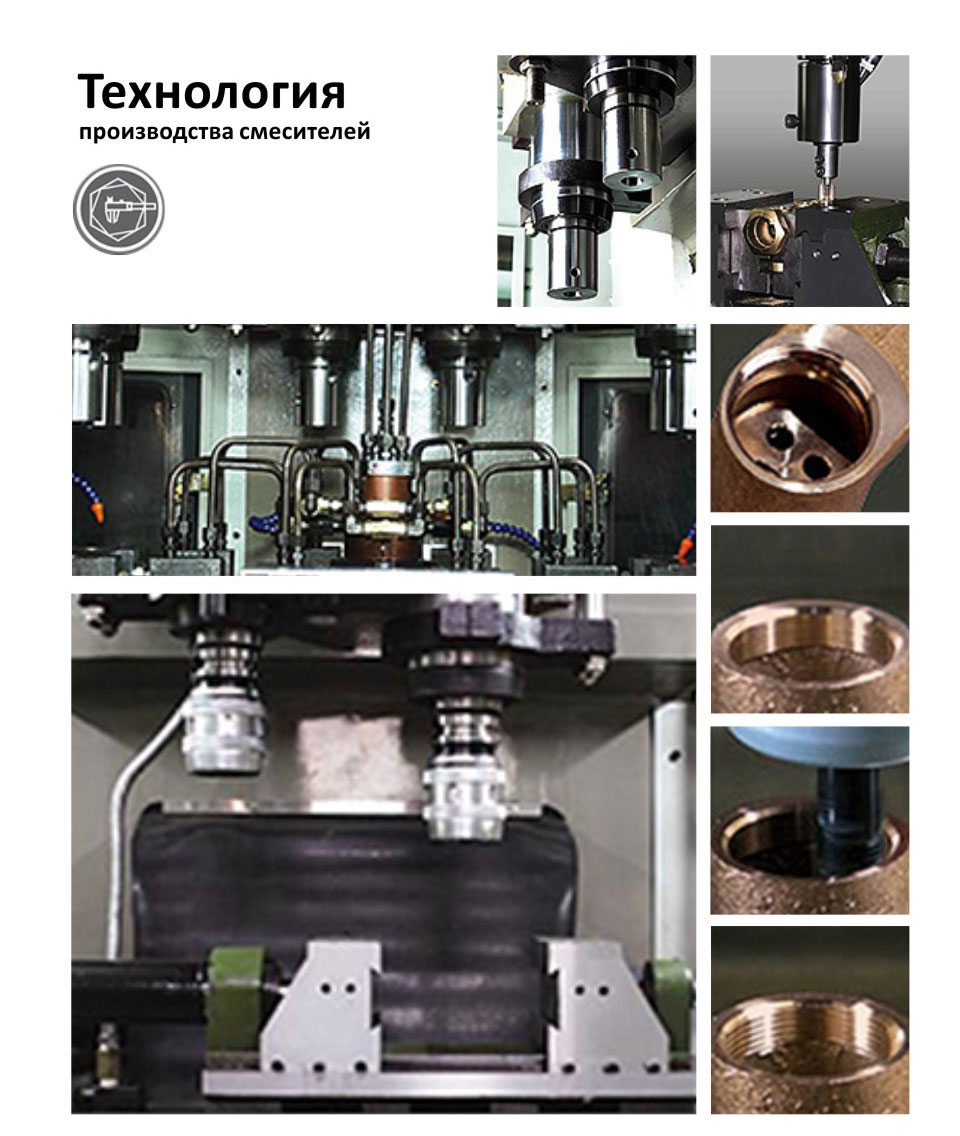 Технология
производства смесителей