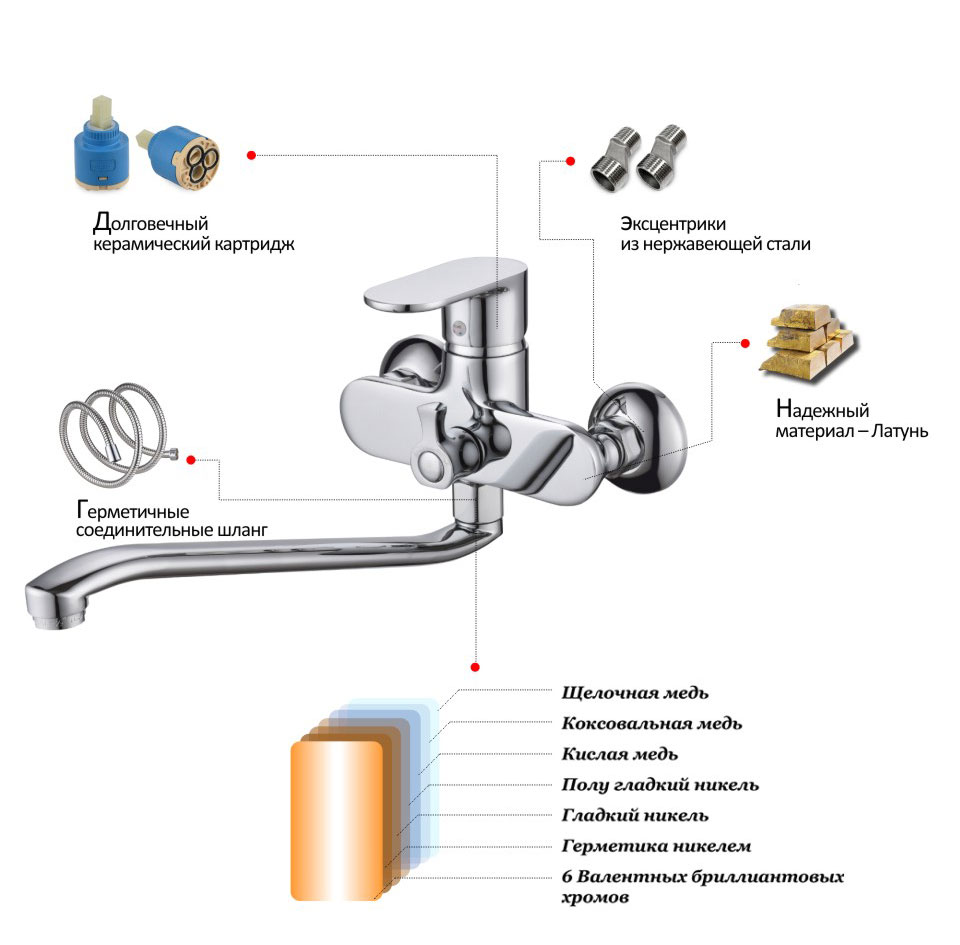 Долговечный керамический картридж

Эксцентрики из нержавеющей стали

Надежный материал – Латунь

Герметичные соединительные шланг

Щелочная медь

Коксовальная медь

Кислая медь

Полу гладкий никель

Гладкий никель

Герметика никелем

6 Валентных бриллиантовых хромов