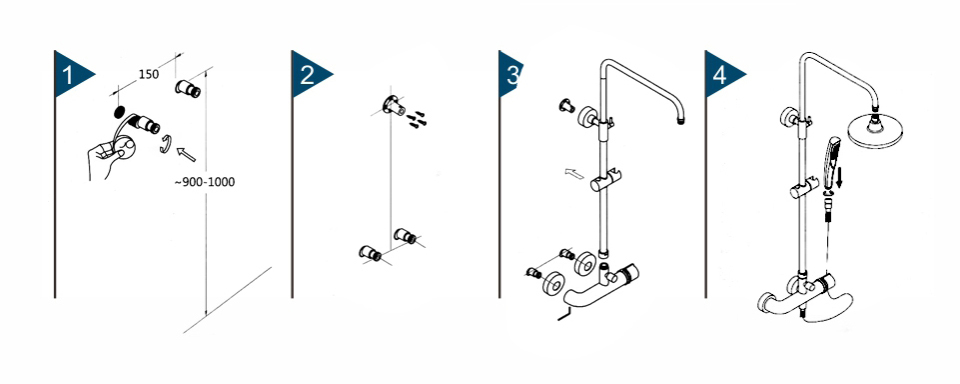 1
150
~900-1000
2
3
4