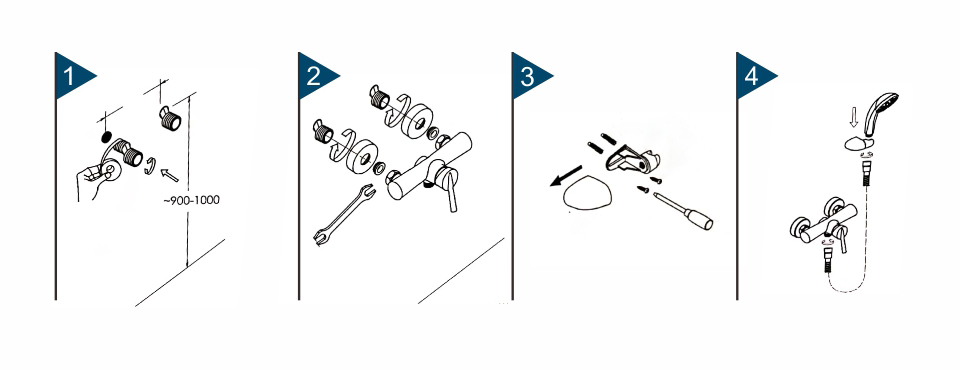 1

~900-1000

2

3

4