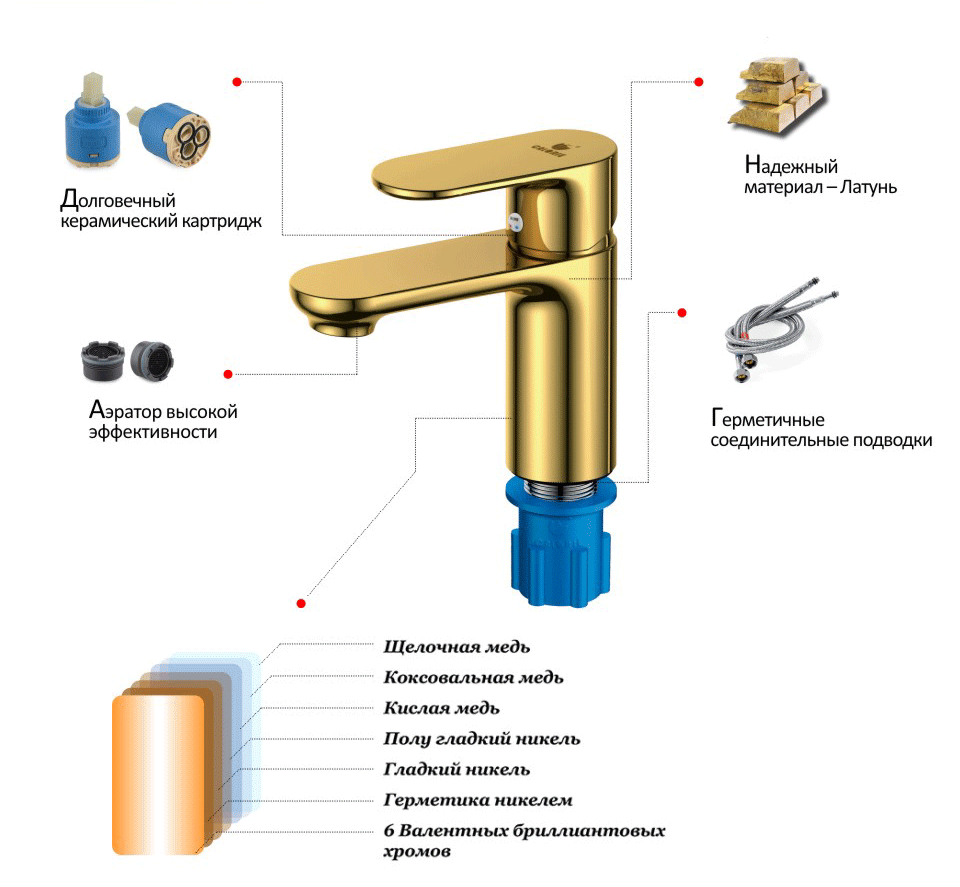 Долговечный керамический картридж

Надежный материал – Латунь

Аэратор высокой эффективности

Герметичные соединительные подводки

Щелочная медь
Коксовальная медь
Кислая медь
Полу гладкий никель
Гладкий никель
Герметика никелем
6 Валентных бриллиантовых хромов