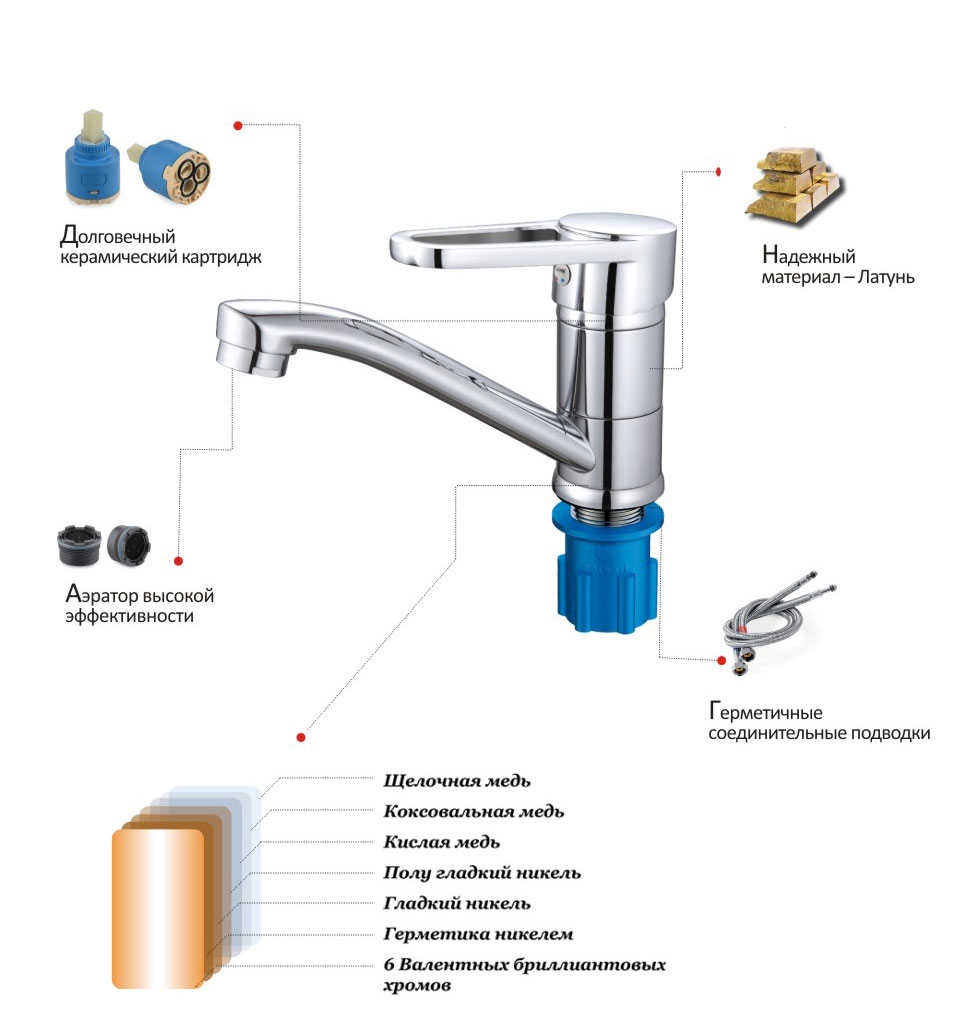 Долговечный керамический картридж

Надежный материал – Латунь

Аэратор высокой эффективности

Герметичные соединительные подводки

Щелочная медь

Коксовальная медь

Кислая медь

Полу гладкий никель

Гладкий никель

Герметика никелем

6 Валентных бриллиантовых хромов