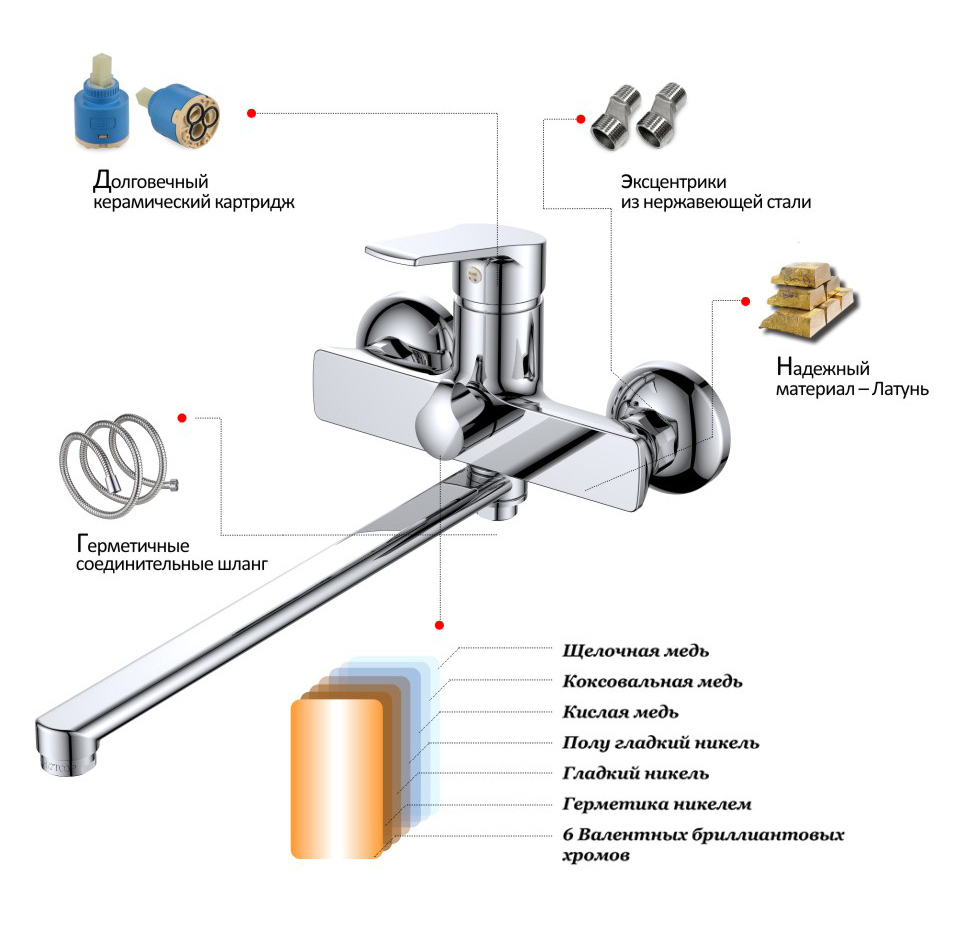 Долговечный керамический картридж

Эксцентрики из нержавеющей стали

Надежный материал – Латунь

Герметичные соединительные шланг

Щелочная медь
Коксовальная медь
Кислая медь
Полу гладкий никель
Гладкий никель
Герметика никелем
6 Валентных бриллиантовых хромов