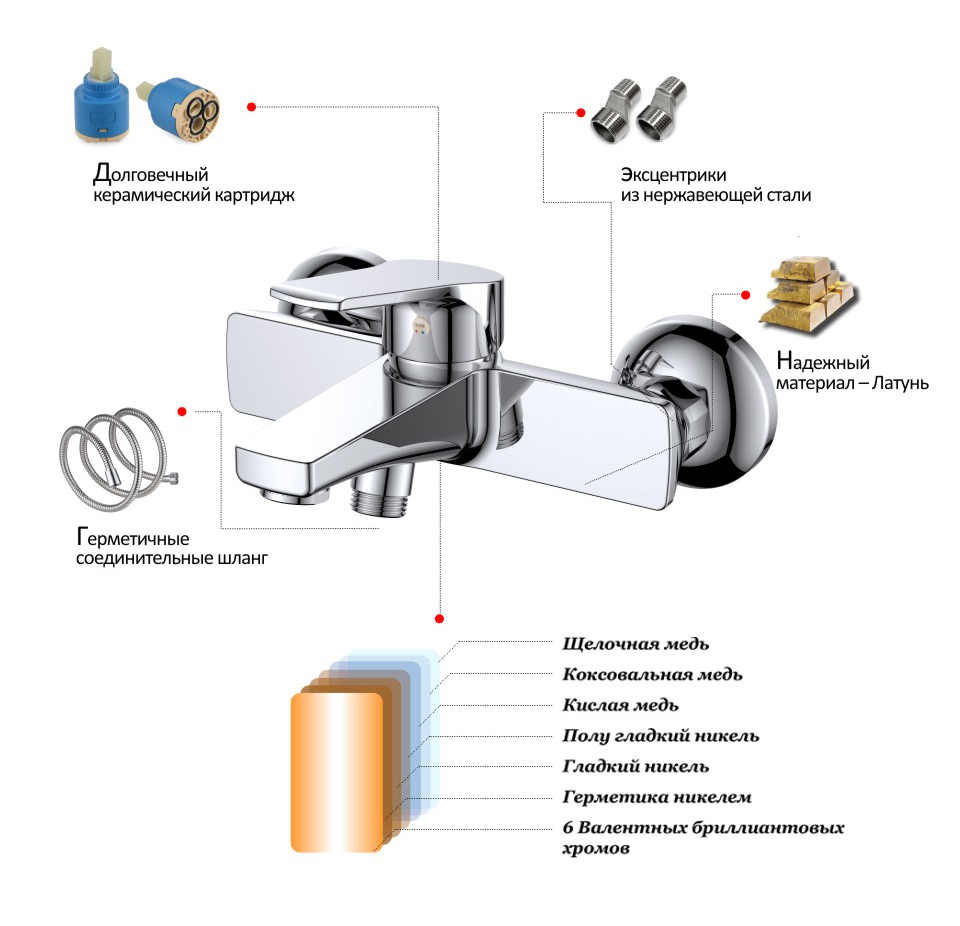 Долговечный керамический картридж

Эксцентрики из нержавеющей стали

Надежный материал – Латунь

Герметичные соединительные шланг

Щелочная медь
Коксовальная медь
Кислая медь
Полу гладкий никель
Гладкий никель
Герметика никелем
6 Валентных бриллиантовых хромов