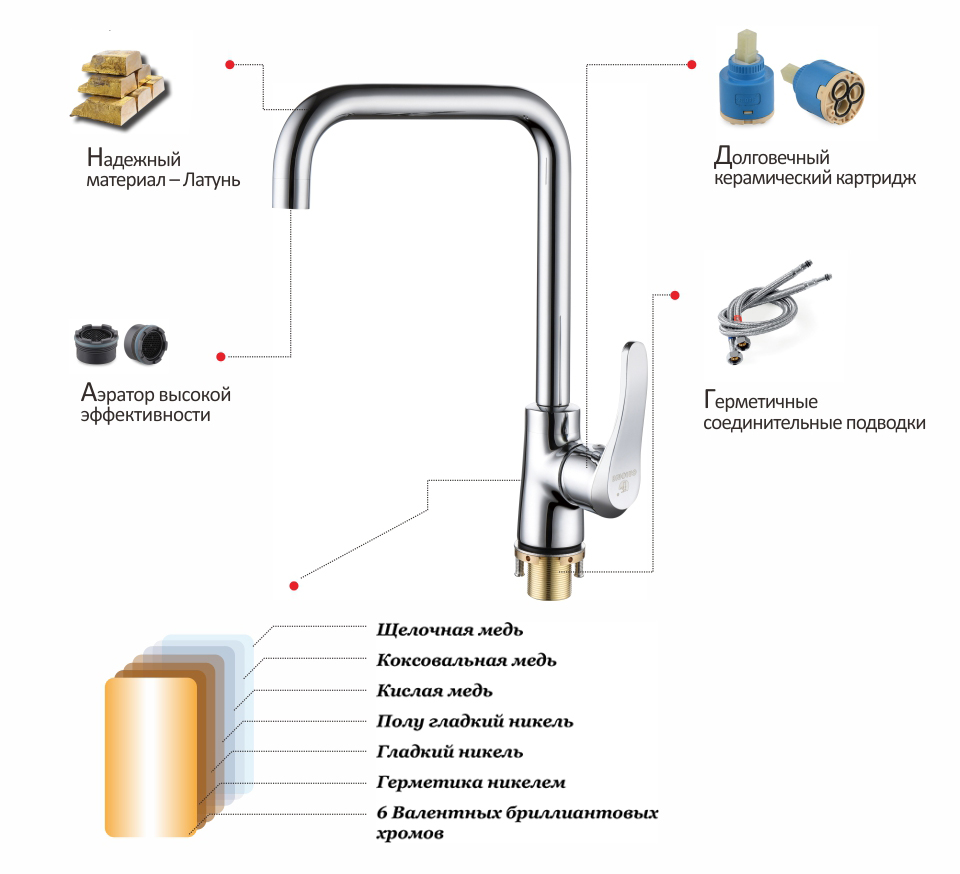 Надежный материал – Латунь

Долговечный керамический картридж

Аэратор высокой эффективности

Герметичные соединительные подводки

Щелочная медь

Коксовальная медь

Кислая медь

Полу гладкий никель

Гладкий никель

Герметика никелем

6 Валентных бриллиантовых хромов