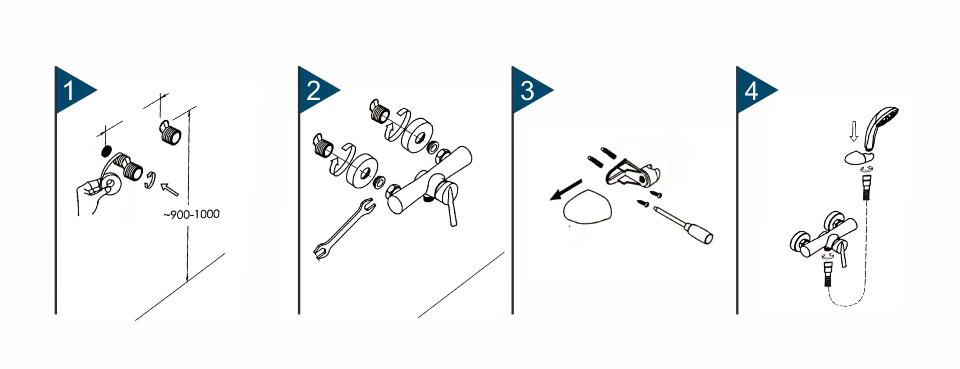 1

~900-1000

2

3

4