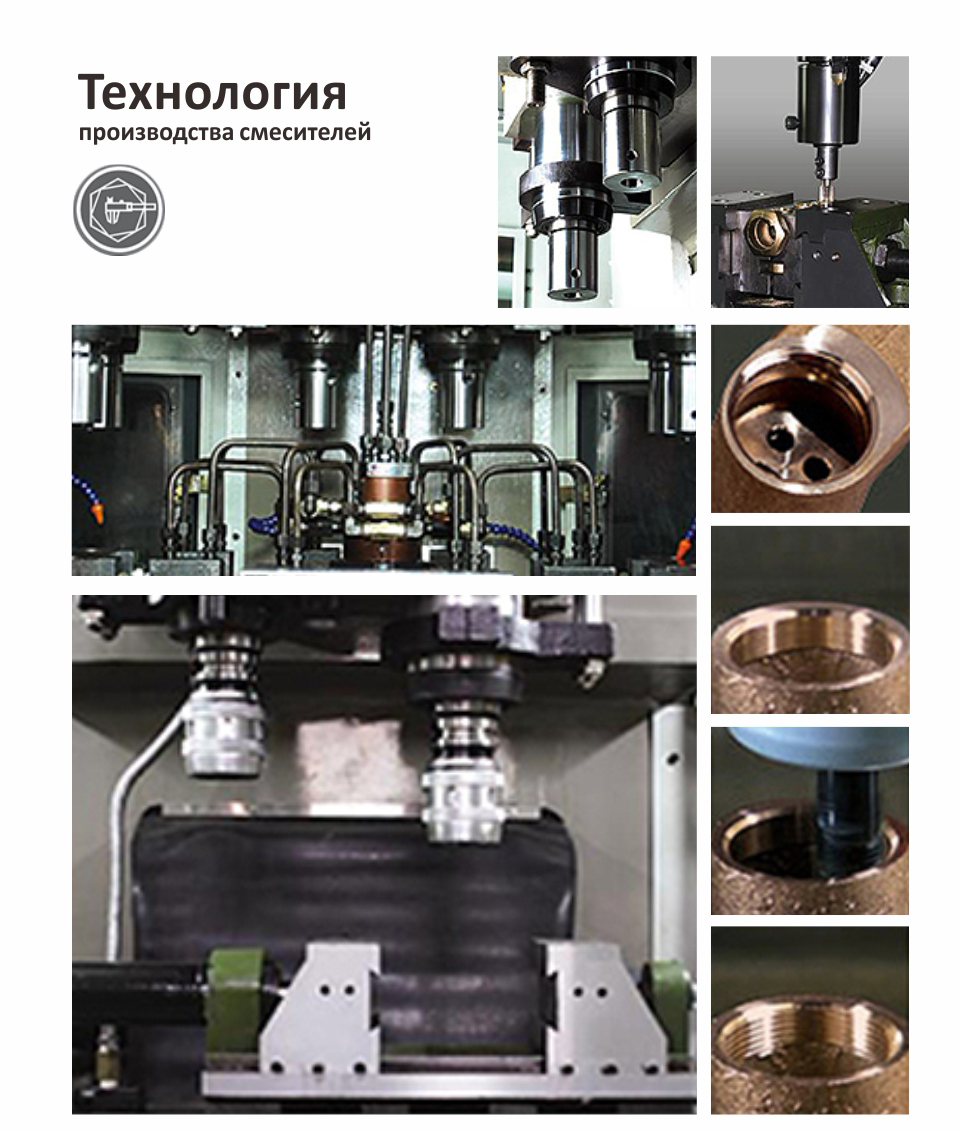 Технология
производства смесителей