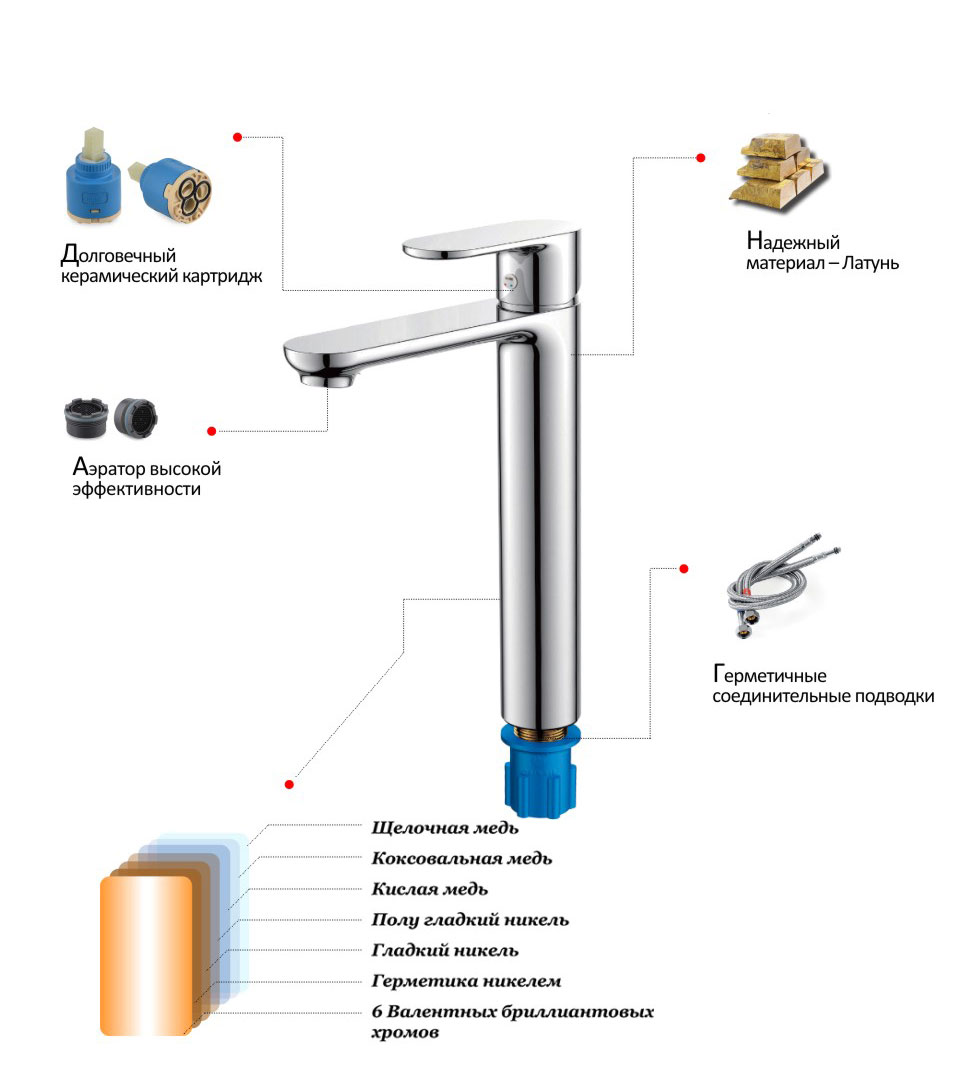 Долговечный керамический картридж

Надежный материал – Латунь

Аэратор высокой эффективности

Герметичные соединительные подводки

Щелочная медь

Коксовальная медь

Кислая медь

Полу гладкий никель

Гладкий никель

Герметика никелем

6 Валентных бриллиантовых хромов