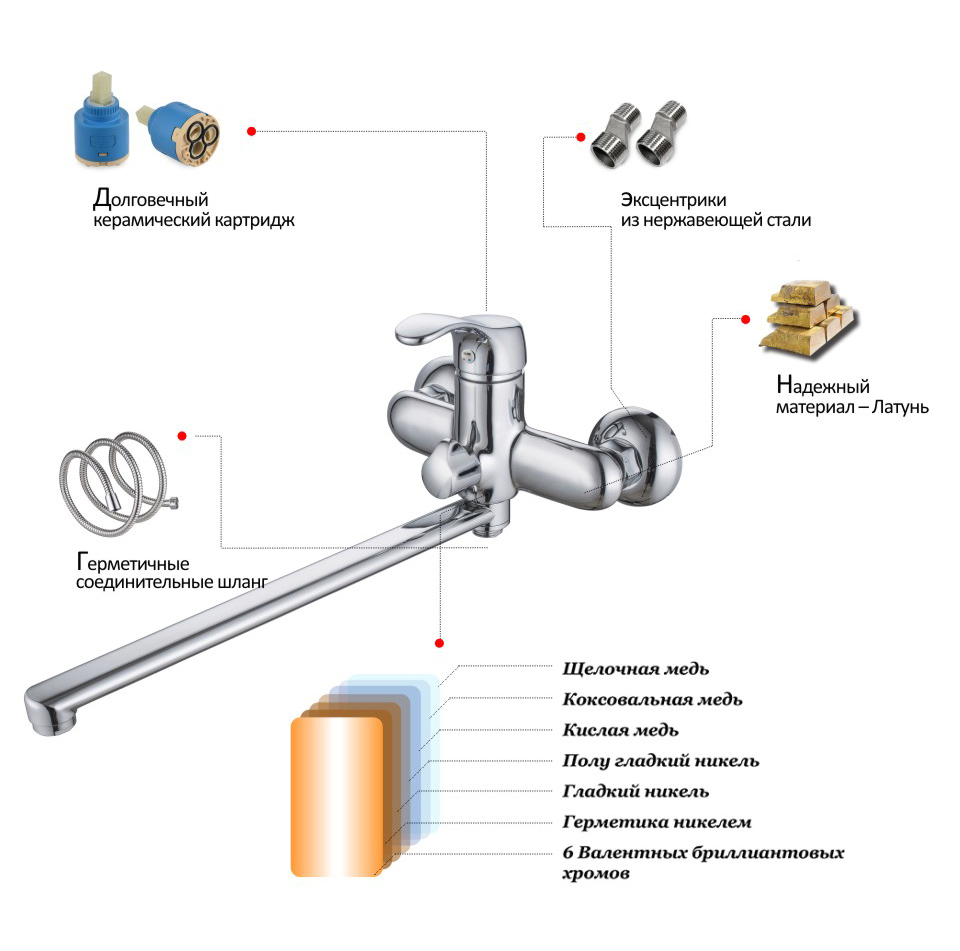 Долговечный керамический картридж

Эксцентрики из нержавеющей стали

Надежный материал – Латунь

Герметичные соединительные шланг

Щелочная медь
Коксовальная медь
Кислая медь
Полу гладкий никель
Гладкий никель
Герметика никелем
6 Валентных бриллиантовых хромов