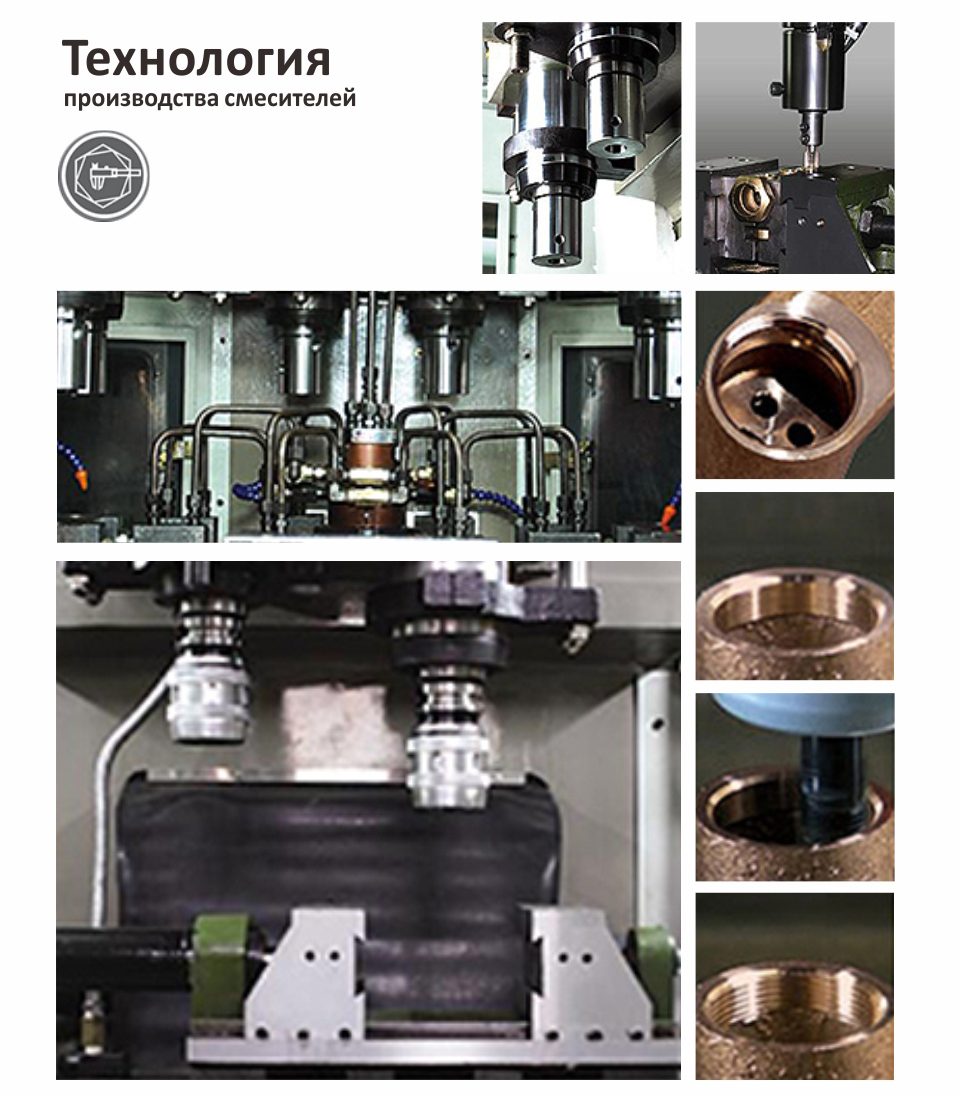 Технология
производства смесителей