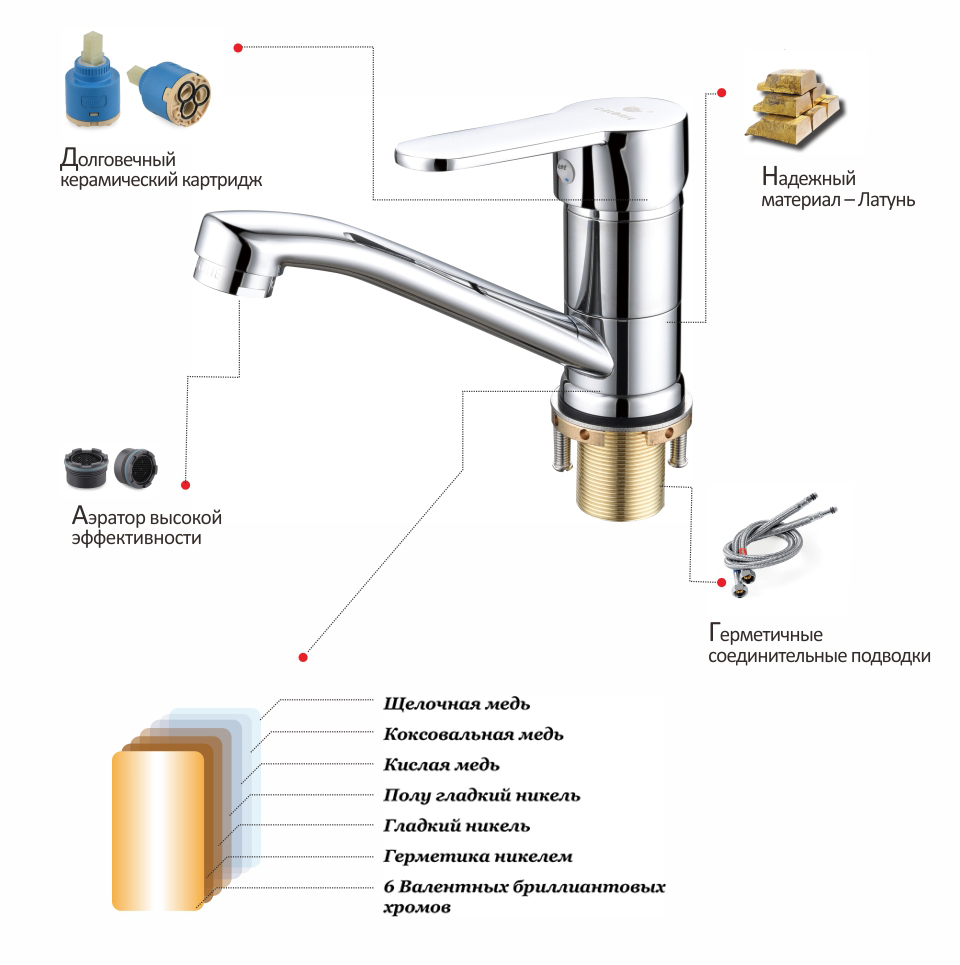 Долговечный керамический картридж

Надежный материал – Латунь

Аэратор высокой эффективности

Герметичные соединительные подводки

Щелочная медь

Коксовальная медь

Кислая медь

Полу гладкий никель

Гладкий никель

Герметика никелем

6 Валентных бриллиантовых хромов