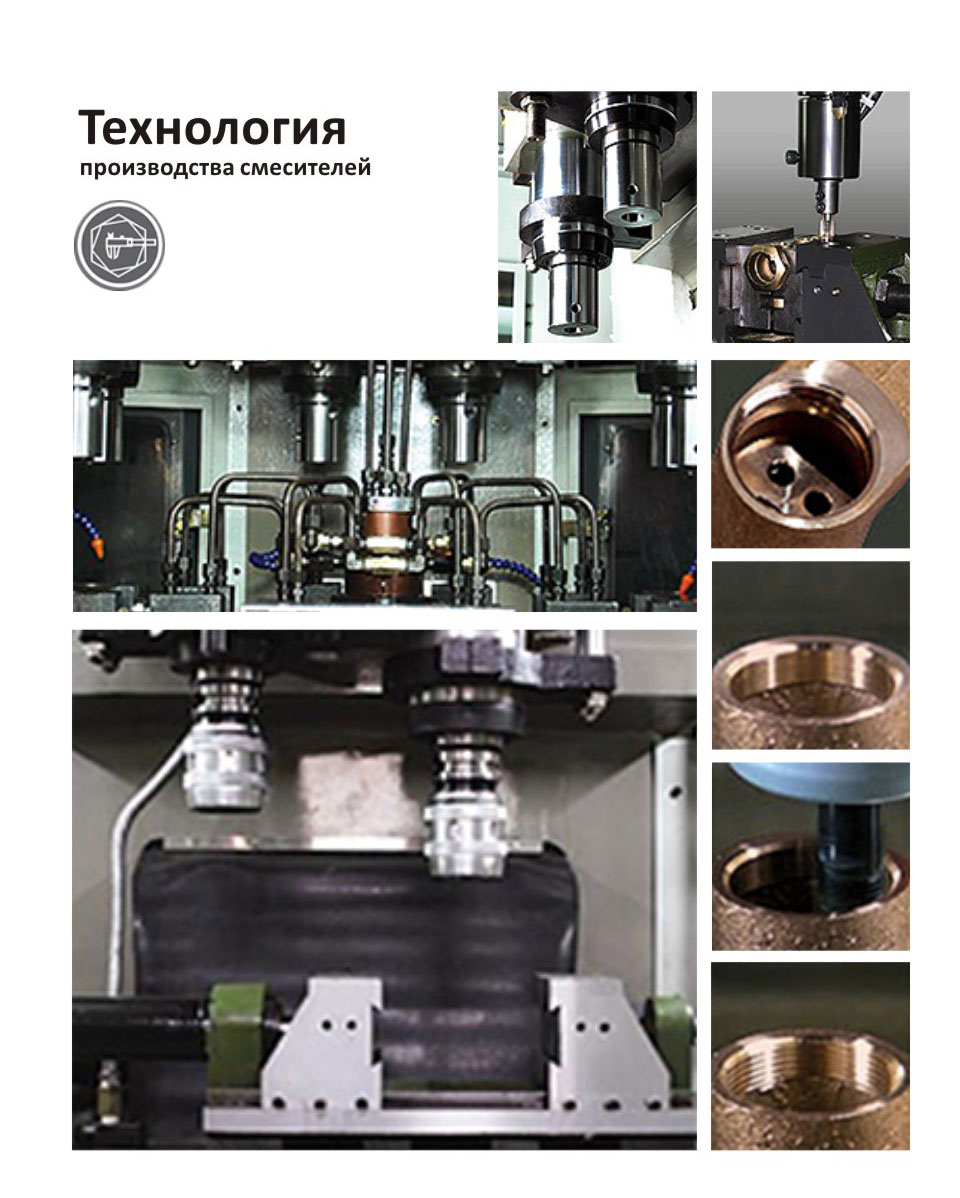 Технология
производства смесителей