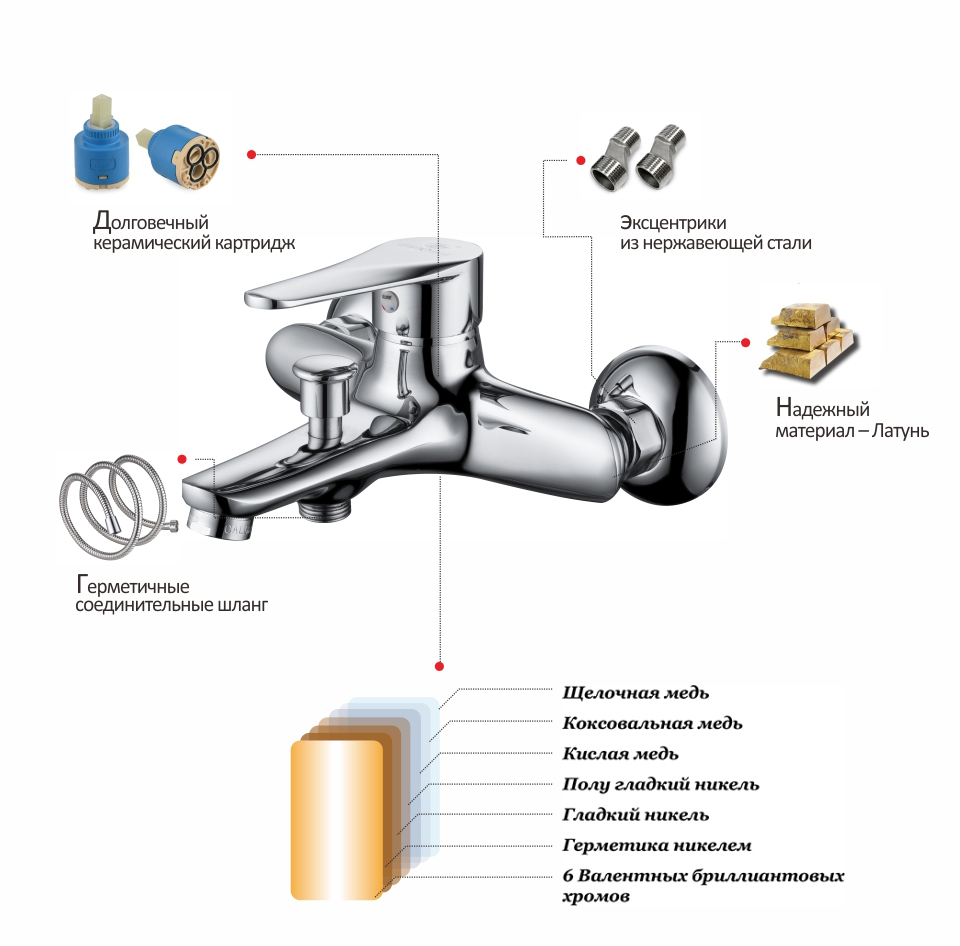 Долговечный керамический картридж

Эксцентрики из нержавеющей стали

Надежный материал – Латунь

Герметичные соединительные шланг

Щелочная медь
Коксовальная медь
Кислая медь
Полу гладкий никель
Гладкий никель
Герметика никелем
6 Валентных бриллиантовых хромов