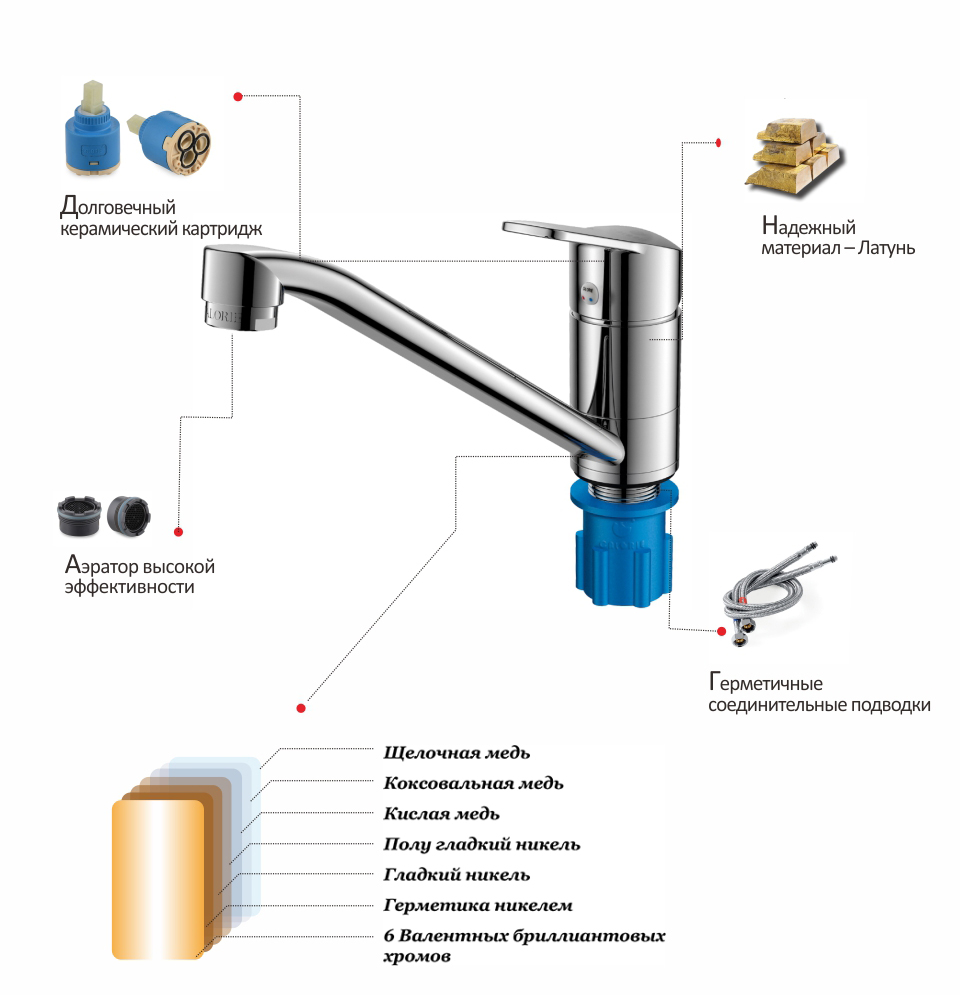 Долговечный керамический картридж

Надежный материал – Латунь

Аэратор высокой эффективности

Герметичные соединительные подводки

Щелочная медь
Коксовальная медь
Кислая медь
Полу гладкий никель
Гладкий никель
Герметика никелем
6 Валентных бриллиантовых хромов