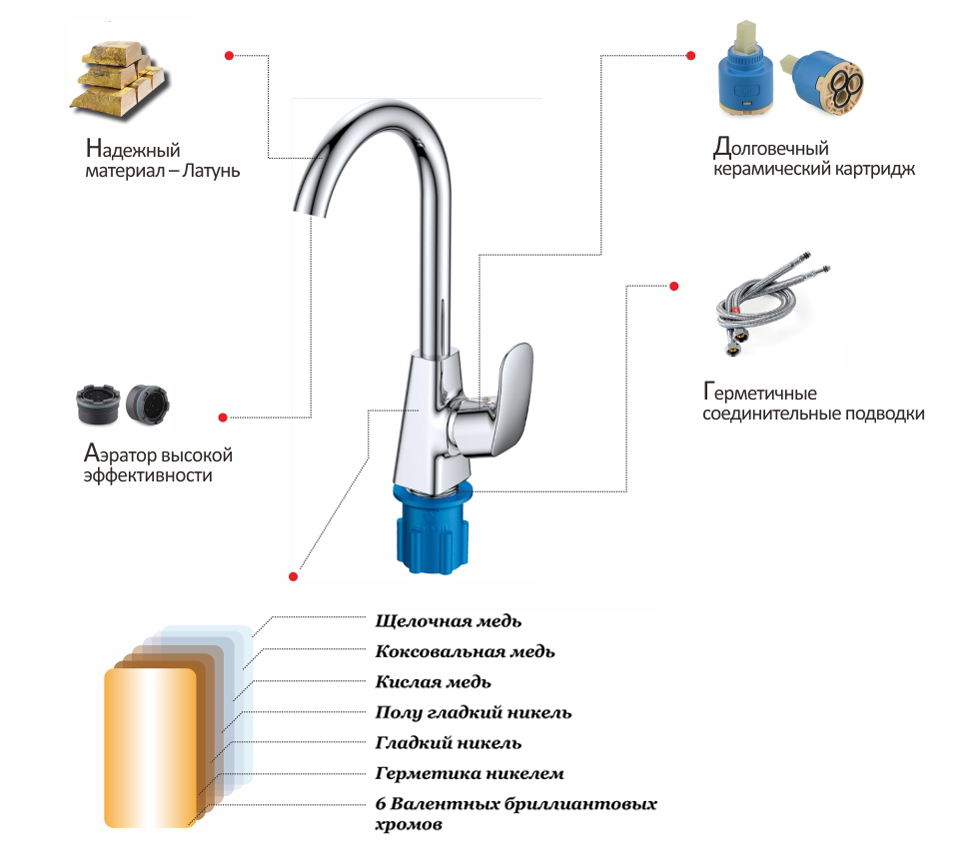 Надежный материал – Латунь

Долговечный керамический картридж

Герметичные соединительные подводки

Аэратор высокой эффективности

Щелочная медь

Коксовальная медь

Кислая медь

Полу гладкий никель

Гладкий никель

Герметика никелем

6 Валентных бриллиантовых хромов