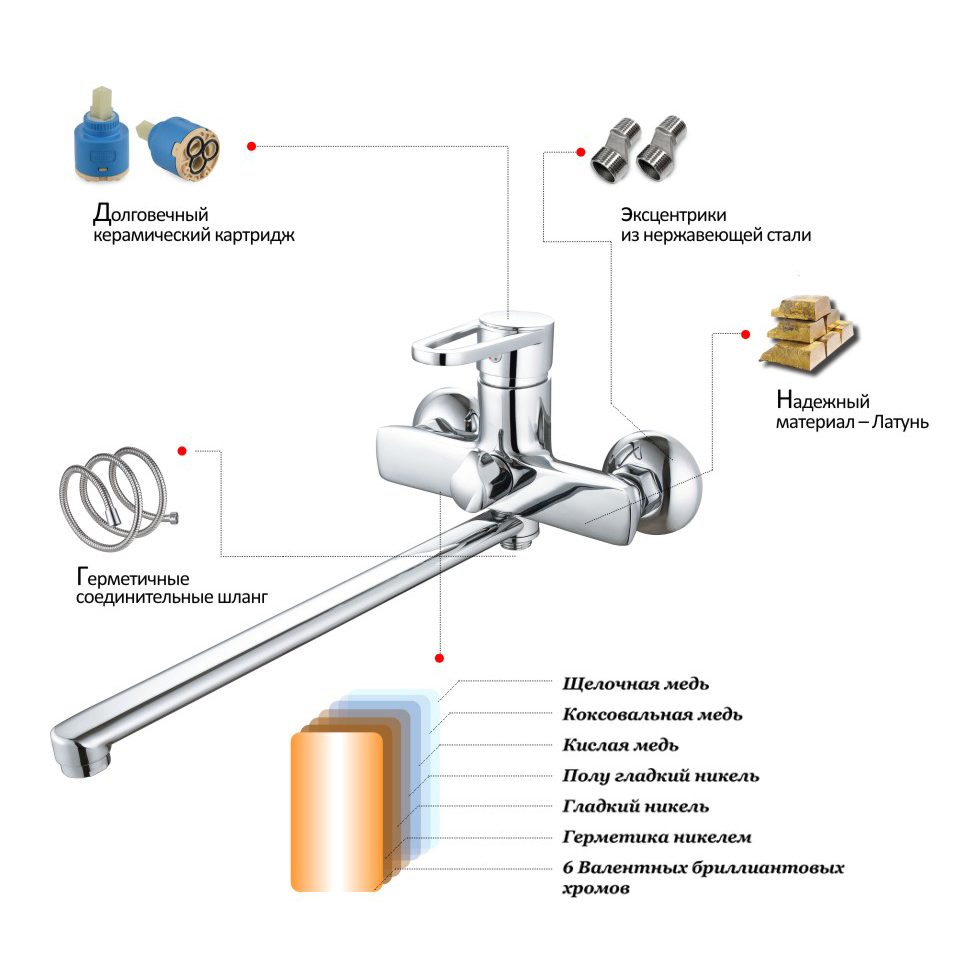 Долговечный керамический картридж

Эксцентрики из нержавеющей стали

Надежный материал – Латунь

Герметичные соединительные шланг

Щелочная медь
Коксовальная медь
Кислая медь
Полу гладкий никель
Гладкий никель
Герметика никелем
6 Валентных бриллиантовых хромов