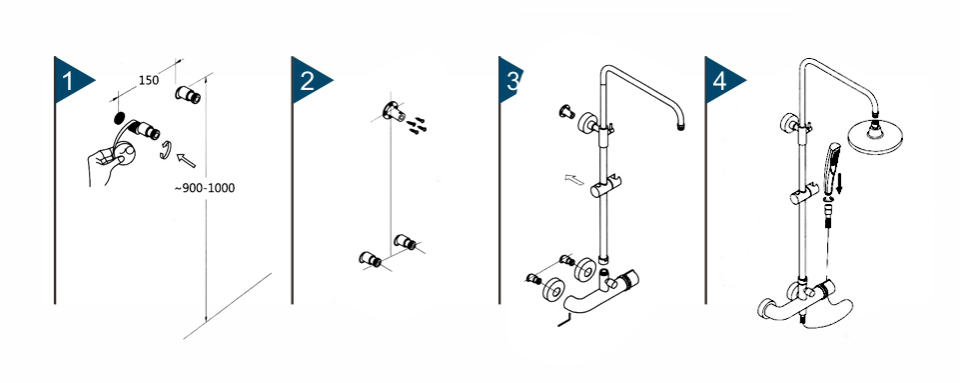 1
150
~900-1000
2
3
4