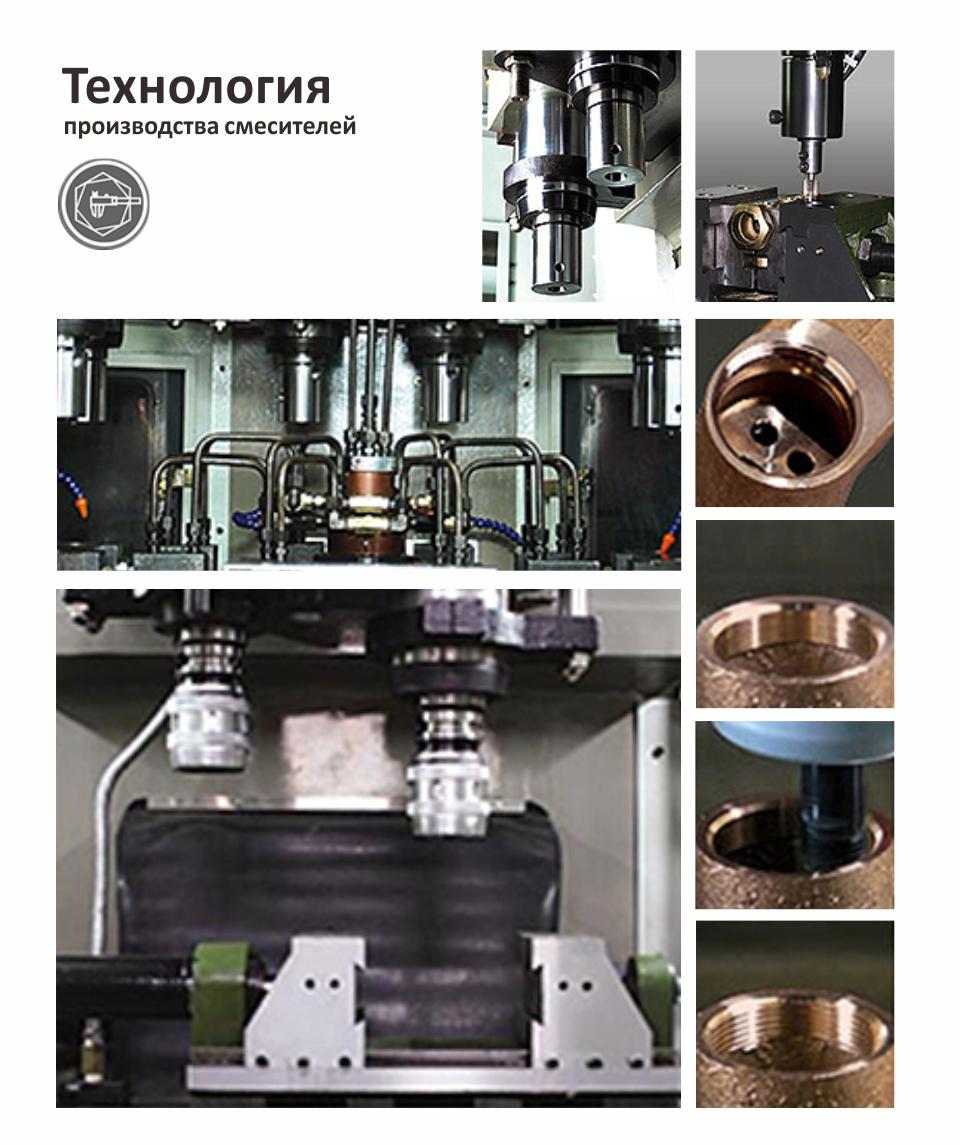 Технология
производства смесителей